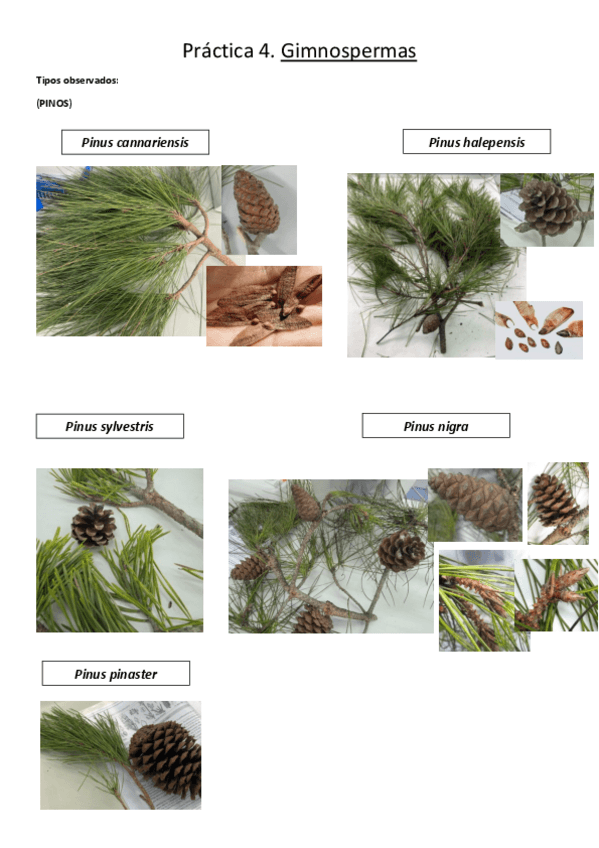 Práctica 4. Gimnospermas

Tipos observados:

(PINOS)

Pinus cannariensis

Pinus halepensis

Pinus sylvestris

Pinus nigra

Pinus pinaster