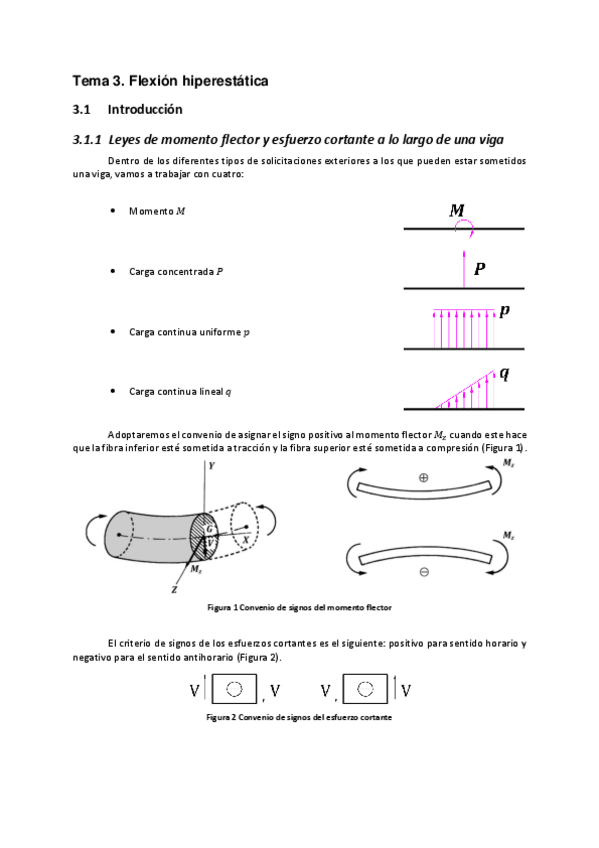 Tema 3. Flexión hiperestática

3.1 Introducción

3.1.1 Leyes de momento flector y esfuerzo cortante a lo largo de una viga

Dentro de los diferentes tipos de solicitaciones exteriores a los que pueden estar sometidos una viga, vamos a trabajar con cuatro:

• Momento $M$

$M$

• Carga concentrada $P$

$P$

• Carga continua uniforme $p$

$p$

• Carga continua lineal $q$

$q$

Adoptaremos el convenio de asignar el signo positivo al momento flector $M_z$ cuando este hace que la fibra inferior esté sometida a tracción y la fibra superior esté sometida a compresión (Figura 1).

$Y$ $G$ $V$ $X$ $M_z$ $Z$

$M_z$ $\oplus$ $M_z$ $\ominus$

Figura 1 Convenio de signos del momento flector

El criterio de signos de los esfuerzos cortantes es el siguiente: positivo para sentido horario y negativo para el sentido antihorario (Figura 2).

V , V V , V

Figura 2 Convenio de signos del esfuerzo cortante