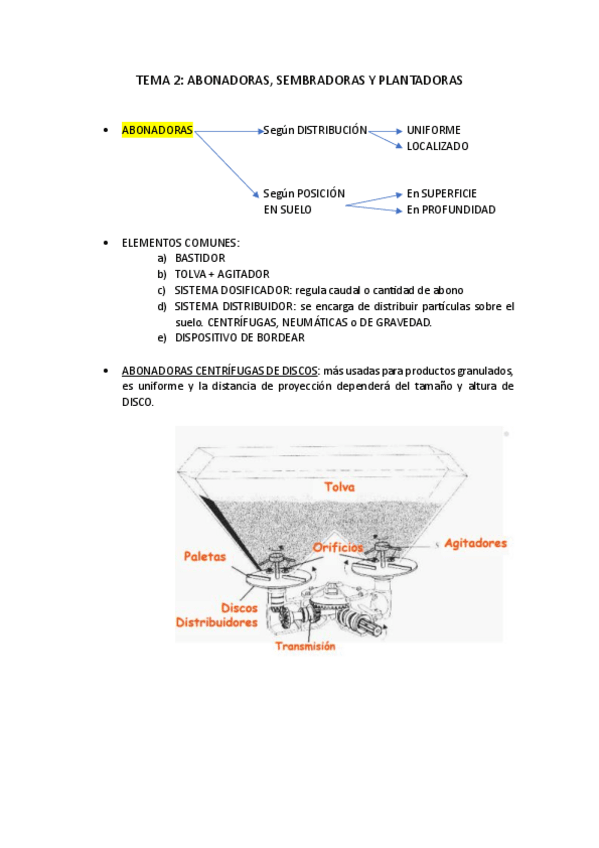 TEMA 2: ABONADORAS, SEMBRADORAS Y PLANTADORAS

• ABONADORAS

Según DISTRIBUCIÓN

UNIFORME
LOCALIZADO

Según POSICIÓN EN SUELO

En SUPERFICIE
En PROFUNDIDAD

• ELEMENTOS COMUNES:
a) BASTIDOR
b) TOLVA + AGITADOR
c) SISTEMA DOSIFICADOR: regula caudal o cantidad de abono
d) SISTEMA DISTRIBUIDOR: se encarga de distribuir partículas sobre el suelo. CENTRÍFUGAS, NEUMÁTICAS o DE GRAVEDAD.
e) DISPOSITIVO DE BORDEAR

• ABONADORAS CENTRÍFUGAS DE DISCOS: más usadas para productos granulados, es uniforme y la distancia de proyección dependerá del tamaño y altura de DISCO.

Tolva
Paletas
Orificios
Agitadores
Discos Distribuidores
Transmisión