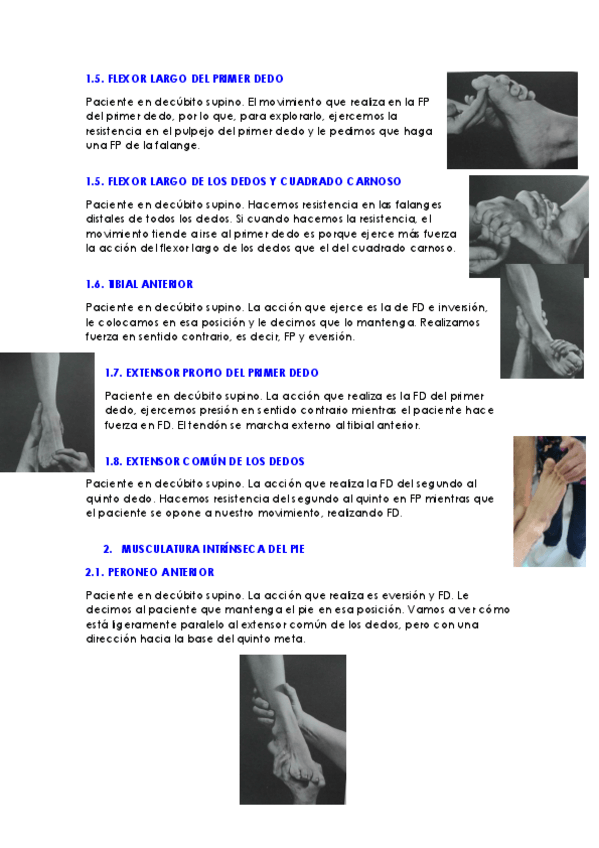 1.5. FLEXOR LARGO DEL PRIMER DEDO

Paciente en decúbito supino. El movimiento que realiza en la FP del primer dedo, por lo que, para explorarlo, ejercemos la resistencia en el pulpejo del primer dedo y le pedimos que haga una FP de la falange.

1.5. FLEXOR LARGO DE LOS DEDOS Y CUADRADO CARNOSO

Paciente en decúbito supino. Hacemos resistencia en las falanges distales de todos los dedos. Si cuando hacemos la resistencia, el movimiento tiende a irse al primer dedo es porque ejerce más fuerza la acción del flexor largo de los dedos que el del cuadrado carnoso.

1.6. TIBIAL ANTERIOR

Paciente en decúbito supino. La acción que ejerce es la de FD e inversión, le colocamos en esa posición y le decimos que lo mantenga. Realizamos fuerza en sentido contrario, es decir, FP y eversión.

1.7. EXTENSOR PROPIO DEL PRIMER DEDO

Paciente en decúbito supino. La acción que realiza es la FD del primer dedo, ejercemos presión en sentido contrario mientras el paciente hace fuerza en FD. El tendón se marcha externo al tibial anterior.

1.8. EXTENSOR COMÚN DE LOS DEDOS

Paciente en decúbito supino. La acción que realiza la FD del segundo al quinto dedo. Hacemos resistencia del segundo al quinto en FP mientras que el paciente se opone a nuestro movimiento, realizando FD.

2. MUSCULATURA INTRÍNSECA DEL PIE

2.1. PERONEO ANTERIOR

Paciente en decúbito supino. La acción que realiza es eversión y FD. Le decimos al paciente que mantenga el pie en esa posición. Vamos a ver cómo está ligeramente paralelo al extensor común de los dedos, pero con una dirección hacia la base del quinto meta.