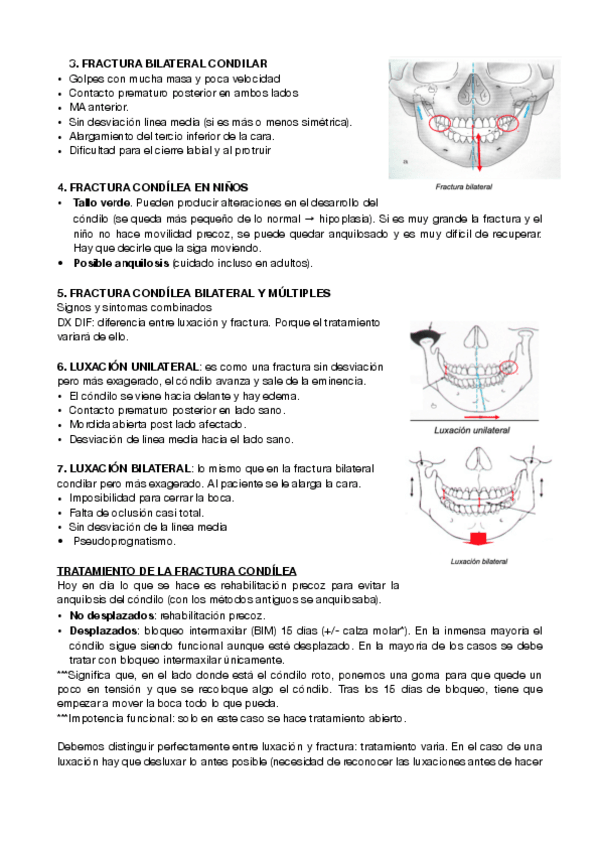 3. FRACTURA BILATERAL CONDILAR
• Golpes con mucha masa y poca velocidad
• Contacto prematuro posterior en ambos lados
• MA anterior.
• Sin desviación línea media (si es más o menos simétrica).
• Alargamiento del tercio inferior de la cara.
• Dificultad para el cierre labial y al protruir

Fractura bilateral

4. FRACTURA CONDÍLEA EN NIÑOS
• Tallo verde. Pueden producir alteraciones en el desarrollo del cóndilo (se queda más pequeño de lo normal → hipoplasia). Si es muy grande la fractura y el niño no hace movilidad precoz, se puede quedar anquilosado y es muy difícil de recuperar. Hay que decirle que la siga moviendo.
• Posible anquilosis (cuidado incluso en adultos).

5. FRACTURA CONDÍLEA BILATERAL Y MÚLTIPLES
Signos y síntomas combinados
DX DIF: diferencia entre luxación y fractura. Porque el tratamiento variará de ello.

6. LUXACIÓN UNILATERAL: es como una fractura sin desviación pero más exagerado, el cóndilo avanza y sale de la eminencia.
• El cóndilo se viene hacia delante y hay edema.
• Contacto prematuro posterior en lado sano.
• Mordida abierta post lado afectado.
• Desviación de línea media hacia el lado sano.

Luxación unilateral

7. LUXACIÓN BILATERAL: lo mismo que en la fractura bilateral condilar pero más exagerado. Al paciente se le alarga la cara.
• Imposibilidad para cerrar la boca.
• Falta de oclusión casi total.
• Sin desviación de la línea media
• Pseudoprognatismo.

Luxación bilateral

TRATAMIENTO DE LA FRACTURA CONDÍLEA
Hoy en día lo que se hace es rehabilitación precoz para evitar la anquilosis del cóndilo (con los métodos antiguos se anquilosaba).
• No desplazados: rehabilitación precoz.
• Desplazados: bloqueo intermaxilar (BIM) 15 días (+/- calza molar*). En la inmensa mayoría el cóndilo sigue siendo funcional aunque esté desplazado. En la mayoría de los casos se debe tratar con bloqueo intermaxilar únicamente.
***Significa que, en el lado donde está el cóndilo roto, ponemos una goma para que quede un poco en tensión y que se recoloque algo el cóndilo. Tras los 15 días de bloqueo, tiene que empezar a mover la boca todo lo que pueda.
***Impotencia funcional: solo en este caso se hace tratamiento abierto.

Debemos distinguir perfectamente entre luxación y fractura: tratamiento varía. En el caso de una luxación hay que desluxar lo antes posible (necesidad de reconocer las luxaciones antes de hacer