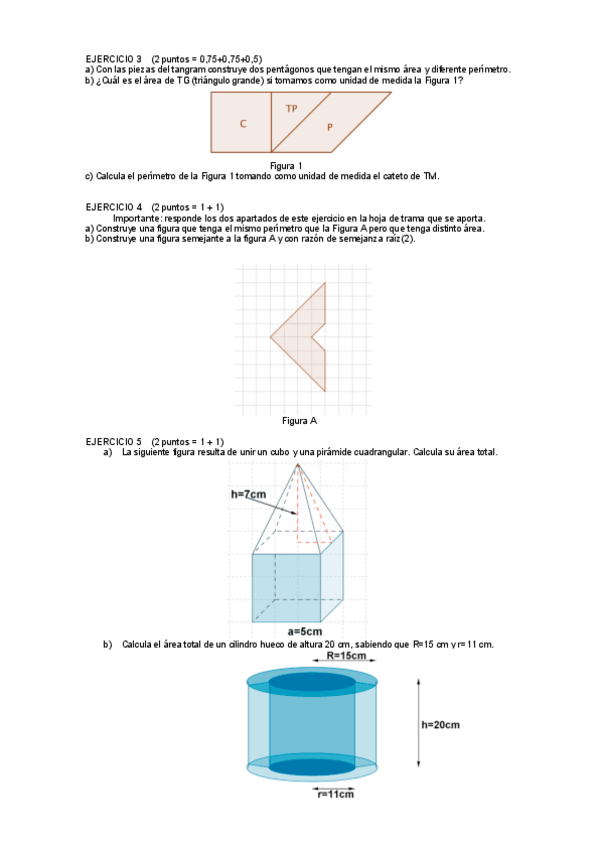 EJERCICIO 3 (2 puntos = 0,75+0,75+0,5)
a) Con las piezas del tangram construye dos pentágonos que tengan el mismo área y diferente perímetro.
b) ¿Cuál es el área de TG (triángulo grande) si tomamos como unidad de medida la Figura 1?

C

TP

P

Figura 1
c) Calcula el perímetro de la Figura 1 tomando como unidad de medida el cateto de TM.

EJERCICIO 4 (2 puntos = 1 + 1)
Importante: responde los dos apartados de este ejercicio en la hoja de trama que se aporta.
a) Construye una figura que tenga el mismo perímetro que la Figura A pero que tenga distinto área.
b) Construye una figura semejante a la figura A y con razón de semejanza raíz(2).

Figura A

EJERCICIO 5 (2 puntos = 1 + 1)
a) La siguiente figura resulta de unir un cubo y una pirámide cuadrangular. Calcula su área total.

h=7cm

a=5cm

b) Calcula el área total de un cilindro hueco de altura 20 cm, sabiendo que R=15 cm y r= 11 cm.

R=15cm

h=20cm

r=11cm