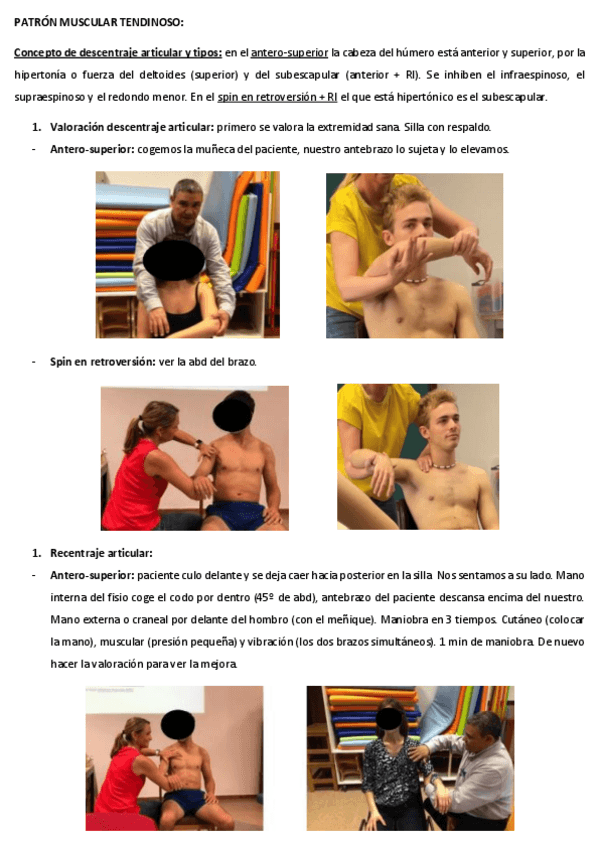 PATRÓN MUSCULAR TENDINOSO:

Concepto de descentraje articular y tipos: en el antero-superior la cabeza del húmero está anterior y superior, por la hipertonía o fuerza del deltoides (superior) y del subescapular (anterior + RI). Se inhiben el infraespinoso, el supraespinoso y el redondo menor. En el spin en retroversión + RI el que está hipertónico es el subescapular.

1. Valoración descentraje articular: primero se valora la extremidad sana. Silla con respaldo.

- Antero-superior: cogemos la muñeca del paciente, nuestro antebrazo lo sujeta y lo elevamos.

- Spin en retroversión: ver la abd del brazo.

1. Recentraje articular:

- Antero-superior: paciente culo delante y se deja caer hacia posterior en la silla. Nos sentamos a su lado. Mano interna del fisio coge el codo por dentro (45º de abd), antebrazo del paciente descansa encima del nuestro. Mano externa o craneal por delante del hombro (con el meñique). Maniobra en 3 tiempos. Cutáneo (colocar la mano), muscular (presión pequeña) y vibración (los dos brazos simultáneos). 1 min de maniobra. De nuevo hacer la valoración para ver la mejora.