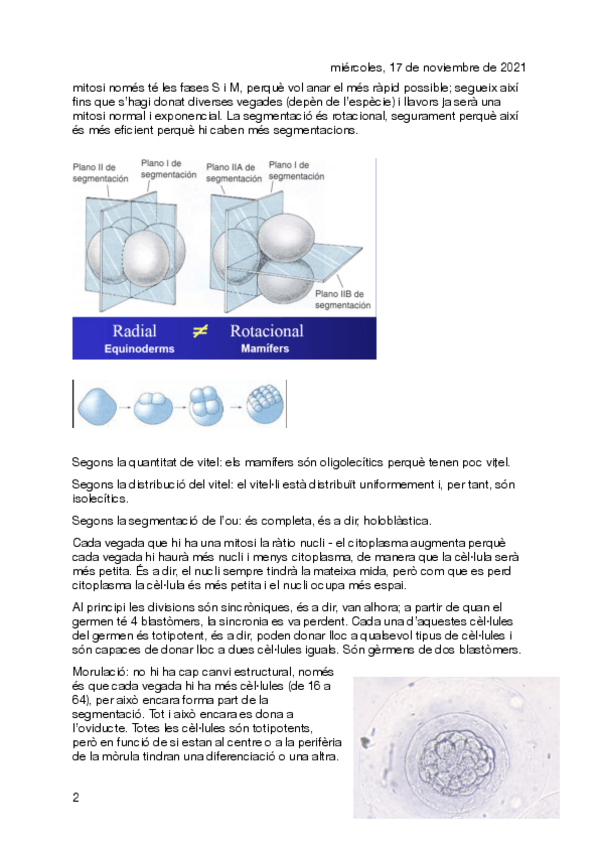 miércoles, 17 de noviembre de 2021

mitosi només té les fases S i M, perquè vol anar el més ràpid possible; segueix així fins que s'hagi donat diverses vegades (depèn de l'espècie) i llavors ja serà una mitosi normal i exponencial. La segmentació és rotacional, segurament perquè així és més eficient perquè hi caben més segmentacions.

Plano II de segmentación
Plano I de segmentación
Plano IIA de segmentación
Plano I de segmentación
Plano IIB de segmentación

Radial ≠ Rotacional
Equinoderms
Mamífers

Segons la quantitat de vitel: els mamífers són oligolecítics perquè tenen poc vitel.

Segons la distribució del vitel: el vitel·li està distribuït uniformement i, per tant, són isolecítics.

Segons la segmentació de l'ou: és completa, és a dir, holoblàstica.

Cada vegada que hi ha una mitosi la ràtio nucli - el citoplasma augmenta perquè cada vegada hi haurà més nucli i menys citoplasma, de manera que la cèl·lula serà més petita. És a dir, el nucli sempre tindrà la mateixa mida, però com que es perd citoplasma la cèl·lula és més petita i el nucli ocupa més espai.

Al principi les divisions són sincròniques, és a dir, van alhora; a partir de quan el germen té 4 blastòmers, la sincronia es va perdent. Cada una d'aquestes cèl·lules del germen és totipotent, és a dir, poden donar lloc a qualsevol tipus de cèl·lules i són capaces de donar lloc a dues cèl·lules iguals. Són gèrmens de dos blastòmers.

Morulació: no hi ha cap canvi estructural, només és que cada vegada hi ha més cèl·lules (de 16 a 64), per això encara forma part de la segmentació. Tot i això encara es dona a l'oviducte. Totes les cèl·lules són totipotents, però en funció de si estan al centre o a la perifèria de la mòrula tindran una diferenciació o una altra.

2