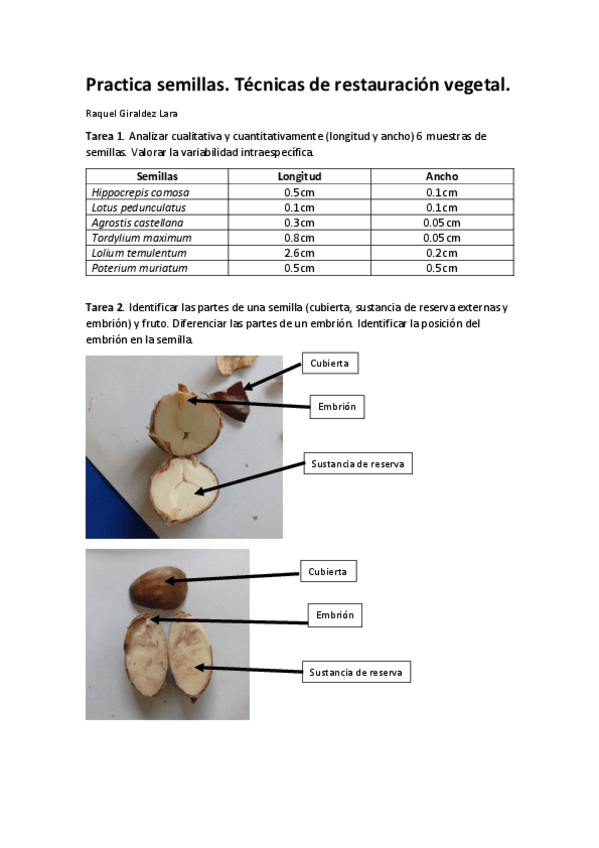 Practica semillas. Técnicas de restauración vegetal.

Raquel Giraldez Lara

Tarea 1. Analizar cualitativa y cuantitativamente (longitud y ancho) 6 muestras de semillas. Valorar la variabilidad intraespecífica.

| Semillas | Longitud | Ancho |
|---|---|---|
| Hippocrepis comosa | 0.5cm | 0.1cm |
| Lotus pedunculatus | 0.1cm | 0.1cm |
| Agrostis castellana | 0.3cm | 0.05cm |
| Tordylium maximum | 0.8cm | 0.05cm |
| Lolium temulentum | 2.6cm | 0.2cm |
| Poterium muriatum | 0.5cm | 0.5cm |

Tarea 2. Identificar las partes de una semilla (cubierta, sustancia de reserva externas y embrión) y fruto. Diferenciar las partes de un embrión. Identificar la posición del embrión en la semilla.

Cubierta

Embrión

Sustancia de reserva

Cubierta

Embrión

Sustancia de reserva