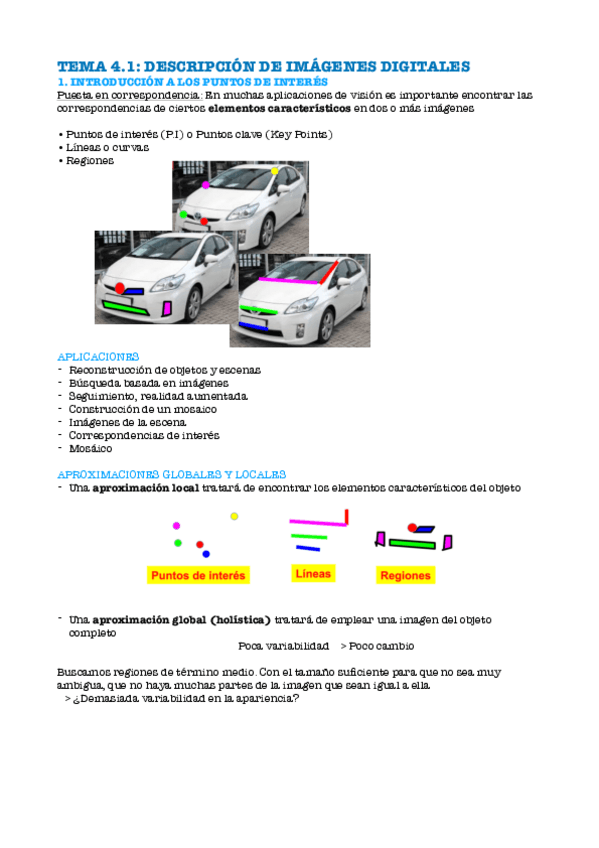 TEMA 4.1: DESCRIPCIÓN DE IMÁGENES DIGITALES
1. INTRODUCCIÓN A LOS PUNTOS DE INTERÉS
Puesta en correspondencia: En muchas aplicaciones de visión es importante encontrar las correspondencias de ciertos elementos característicos en dos o más imágenes

• Puntos de interés (P.I) o Puntos clave (Key Points)
• Líneas o curvas
• Regiones

APLICACIONES
- Reconstrucción de objetos y escenas
- Búsqueda basada en imágenes
- Seguimiento, realidad aumentada
- Construcción de un mosaico
- Imágenes de la escena
- Correspondencias de interés
- Mosáico

APROXIMACIONES GLOBALES Y LOCALES
- Una aproximación local tratará de encontrar los elementos característicos del objeto

Puntos de interés
Líneas
Regiones

- Una aproximación global (holística) tratará de emplear una imagen del objeto completo
Poca variabilidad > Poco cambio

Buscamos regiones de término medio. Con el tamaño suficiente para que no sea muy ambigua, que no haya muchas partes de la imagen que sean igual a ella.
> ¿Demasiada variabilidad en la apariencia?