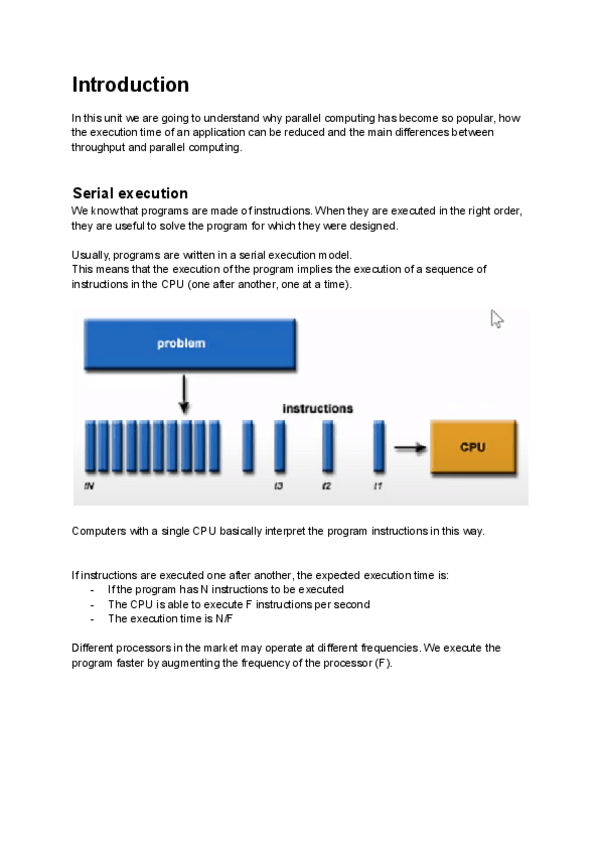 Introduction

In this unit we are going to understand why parallel computing has become so popular, how the execution time of an application can be reduced and the main differences between throughput and parallel computing.

Serial execution

We know that programs are made of instructions. When they are executed in the right order, they are useful to solve the program for which they were designed.

Usually, programs are written in a serial execution model.
This means that the execution of the program implies the execution of a sequence of instructions in the CPU (one after another, one at a time).

problem

instructions

CPU

tN

t3

t2

t1

Computers with a single CPU basically interpret the program instructions in this way.

If instructions are executed one after another, the expected execution time is:
- If the program has N instructions to be executed
- The CPU is able to execute F instructions per second
- The execution time is N/F

Different processors in the market may operate at different frequencies. We execute the program faster by augmenting the frequency of the processor (F).