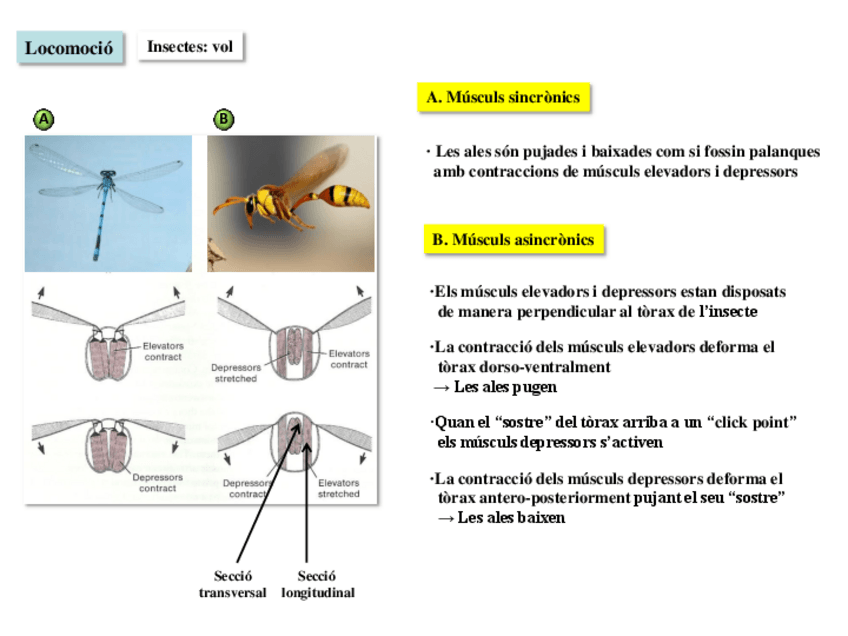 Locomoció

Insectes: vol

A

B

Elevators contract

Depressors stretched

Elevators contract

Depressors contract

Depressors contract

Elevators stretched

Secció transversal

Secció longitudinal

A. Músculs sincrònics

· Les ales són pujades i baixades com si fossin palanques amb contraccions de músculs elevadors i depressors

B. Músculs asincrònics

·Els músculs elevadors i depressors estan disposats de manera perpendicular al tòrax de l'insecte

·La contracció dels músculs elevadors deforma el tòrax dorso-ventralment
→ Les ales pugen

·Quan el "sostre" del tòrax arriba a un "click point" els músculs depressors s'activen

·La contracció dels músculs depressors deforma el tòrax antero-posteriorment pujant el seu "sostre"
→ Les ales baixen