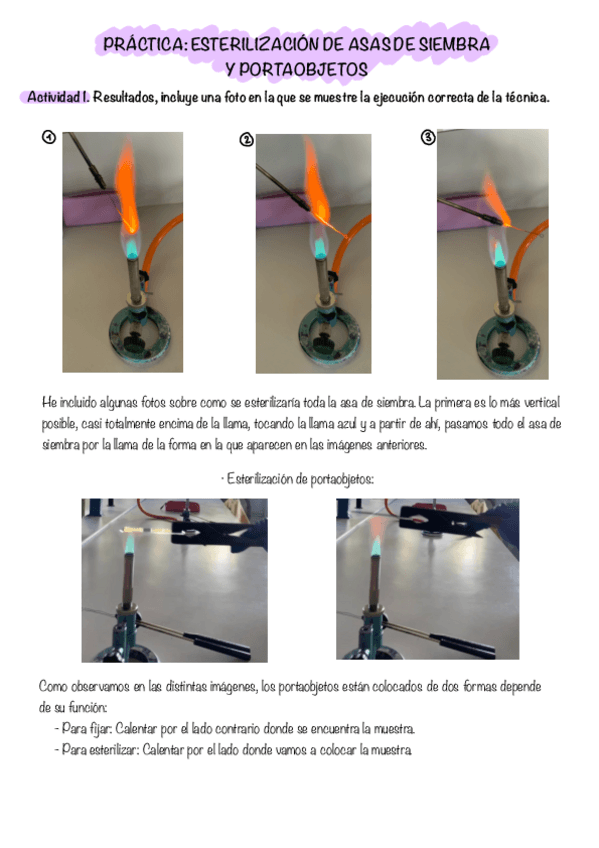 PRÁCTICA: ESTERILIZACIÓN DE ASAS DE SIEMBRA Y PORTAOBJETOS

Actividad 1. Resultados, incluye una foto en la que se muestre la ejecución correcta de la técnica.

①

②

③

He incluido algunas fotos sobre como se esterilizaría toda la asa de siembra. La primera es lo más vertical posible, casi totalmente encima de la llama, tocando la llama azul y a partir de ahí, pasamos todo el asa de siembra por la llama de la forma en la que aparecen en las imágenes anteriores.

· Esterilización de portaobjetos:

Como observamos en las distintas imágenes, los portaobjetos están colocados de dos formas depende de su función:

- Para fijar: Calentar por el lado contrario donde se encuentra la muestra.
- Para esterilizar: Calentar por el lado donde vamos a colocar la muestra.