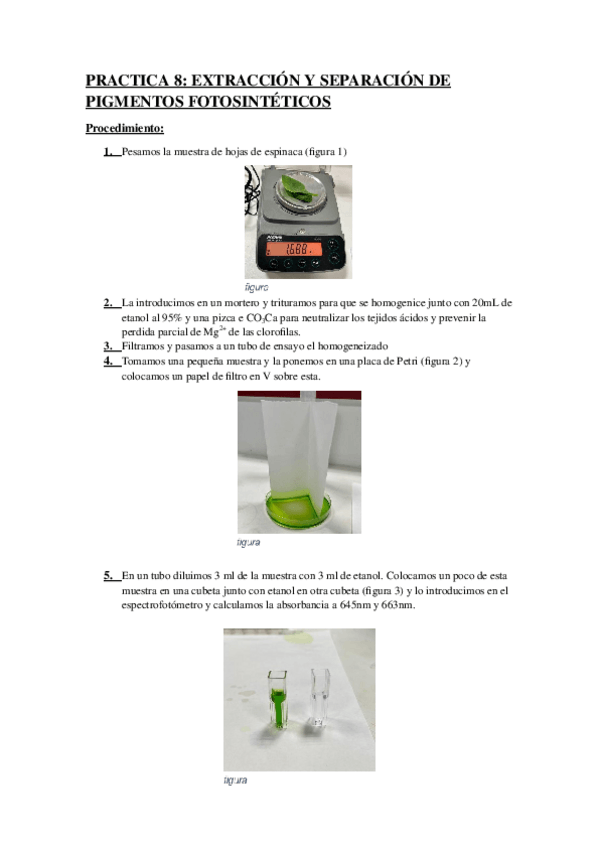 PRACTICA 8: EXTRACCIÓN Y SEPARACIÓN DE PIGMENTOS FOTOSINTÉTICOS

Procedimiento:

1. Pesamos la muestra de hojas de espinaca (figura 1)

16.88

figura

2. La introducimos en un mortero y trituramos para que se homogenice junto con 20mL de etanol al 95% y una pizca e $CO_3Ca$ para neutralizar los tejidos ácidos y prevenir la perdida parcial de $Mg^{2+}$ de las clorofilas.
3. Filtramos y pasamos a un tubo de ensayo el homogeneizado
4. Tomamos una pequeña muestra y la ponemos en una placa de Petri (figura 2) y colocamos un papel de filtro en V sobre esta.

figura

5. En un tubo diluimos 3 ml de la muestra con 3 ml de etanol. Colocamos un poco de esta muestra en una cubeta junto con etanol en otra cubeta (figura 3) y lo introducimos en el espectrofotómetro y calculamos la absorbancia a 645nm y 663nm.

figura