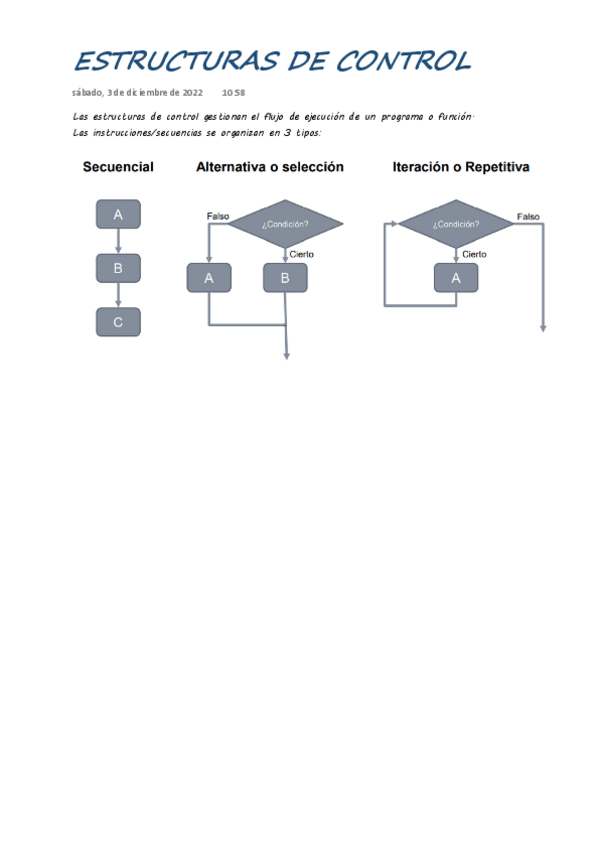 ESTRUCTURAS DE CONTROL

sábado, 3 de diciembre de 2022 10:58

Las estructuras de control gestionan el flujo de ejecución de un programa o función.
Las instrucciones/secuencias se organizan en 3 tipos:

Secuencial

A

B

C

Alternativa o selección

Falso

¿Condición?

Cierto

A

B

Iteración o Repetitiva

¿Condición?

Falso

Cierto

A