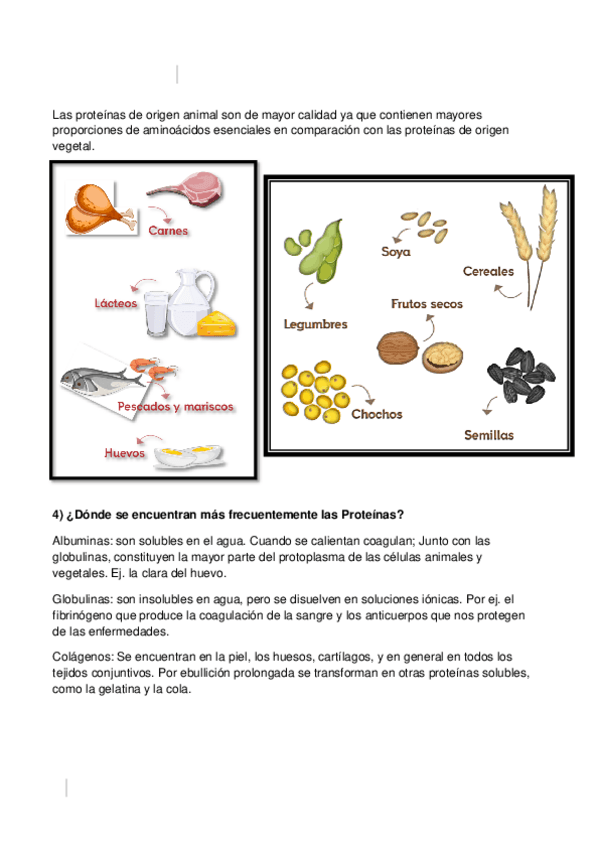 Las proteínas de origen animal son de mayor calidad ya que contienen mayores proporciones de aminoácidos esenciales en comparación con las proteínas de origen vegetal.

Carnes

Lácteos

Pescados y mariscos

Huevos

Soya

Cereales

Frutos secos

Legumbres

Chochos

Semillas

4) ¿Dónde se encuentran más frecuentemente las Proteínas?

Albuminas: son solubles en el agua. Cuando se calientan coagulan; Junto con las globulinas, constituyen la mayor parte del protoplasma de las células animales y vegetales. Ej. la clara del huevo.

Globulinas: son insolubles en agua, pero se disuelven en soluciones iónicas. Por ej. el fibrinógeno que produce la coagulación de la sangre y los anticuerpos que nos protegen de las enfermedades.

Colágenos: Se encuentran en la piel, los huesos, cartílagos, y en general en todos los tejidos conjuntivos. Por ebullición prolongada se transforman en otras proteínas solubles, como la gelatina y la cola.