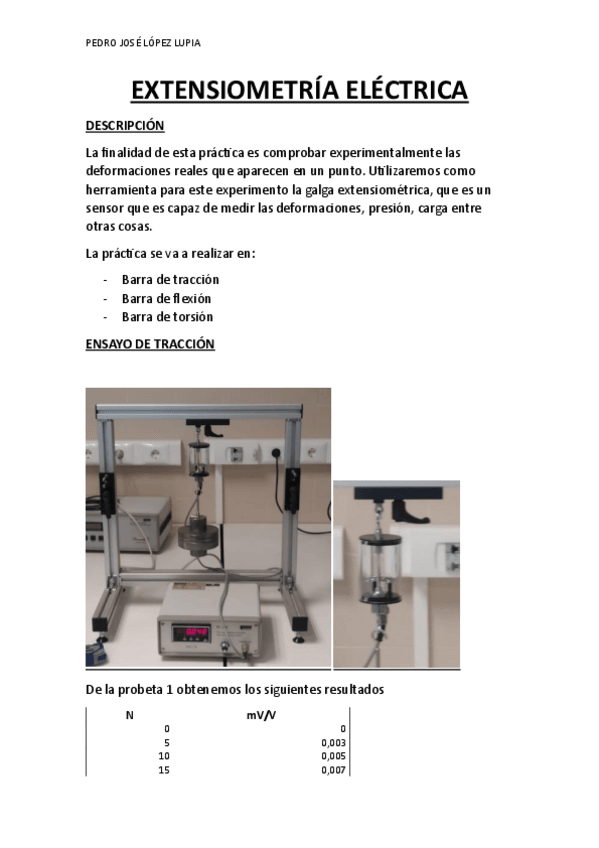 PEDRO JOSÉ LÓPEZ LUPIA

EXTENSIOMETRÍA ELÉCTRICA

DESCRIPCIÓN

La finalidad de esta práctica es comprobar experimentalmente las deformaciones reales que aparecen en un punto. Utilizaremos como herramienta para este experimento la galga extensiométrica, que es un sensor que es capaz de medir las deformaciones, presión, carga entre otras cosas.

La práctica se va a realizar en:

- Barra de tracción
- Barra de flexión
- Barra de torsión

ENSAYO DE TRACCIÓN

De la probeta 1 obtenemos los siguientes resultados

| N | mV/V |
|---|---|
| 0 | 0 |
| 5 | 0,003 |
| 10 | 0,005 |
| 15 | 0,007 |