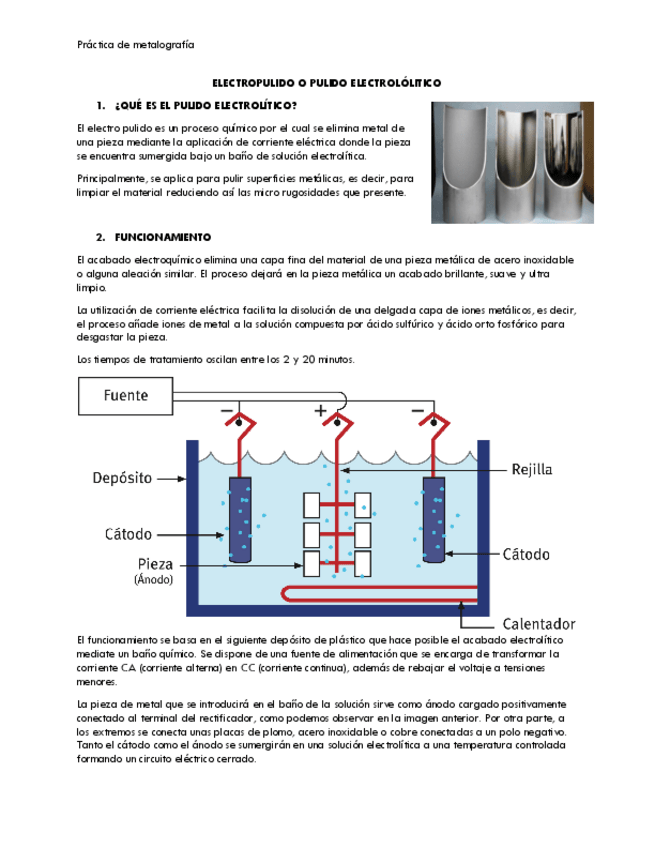 Práctica de metalografía

ELECTROPULIDO O PULIDO ELECTROLÓLITICO

1. ¿QUÉ ES EL PULIDO ELECTROLÍTICO?

El electro pulido es un proceso químico por el cual se elimina metal de una pieza mediante la aplicación de corriente eléctrica donde la pieza se encuentra sumergida bajo un baño de solución electrolítica.

Principalmente, se aplica para pulir superficies metálicas, es decir, para limpiar el material reduciendo así las micro rugosidades que presente.

2. FUNCIONAMIENTO

El acabado electroquímico elimina una capa fina del material de una pieza metálica de acero inoxidable o alguna aleación similar. El proceso dejará en la pieza metálica un acabado brillante, suave y ultra limpio.

La utilización de corriente eléctrica facilita la disolución de una delgada capa de iones metálicos, es decir, el proceso añade iones de metal a la solución compuesta por ácido sulfúrico y ácido orto fosfórico para desgastar la pieza.

Los tiempos de tratamiento oscilan entre los 2 y 20 minutos.

Fuente
−
+
−
Depósito
Rejilla
Cátodo
Cátodo
Pieza
(Ánodo)
Calentador

El funcionamiento se basa en el siguiente depósito de plástico que hace posible el acabado electrolítico mediate un baño químico. Se dispone de una fuente de alimentación que se encarga de transformar la corriente CA (corriente alterna) en CC (corriente continua), además de rebajar el voltaje a tensiones menores.

La pieza de metal que se introducirá en el baño de la solución sirve como ánodo cargado positivamente conectado al terminal del rectificador, como podemos observar en la imagen anterior. Por otra parte, a los extremos se conecta unas placas de plomo, acero inoxidable o cobre conectadas a un polo negativo. Tanto el cátodo como el ánodo se sumergirán en una solución electrolítica a una temperatura controlada formando un circuito eléctrico cerrado.