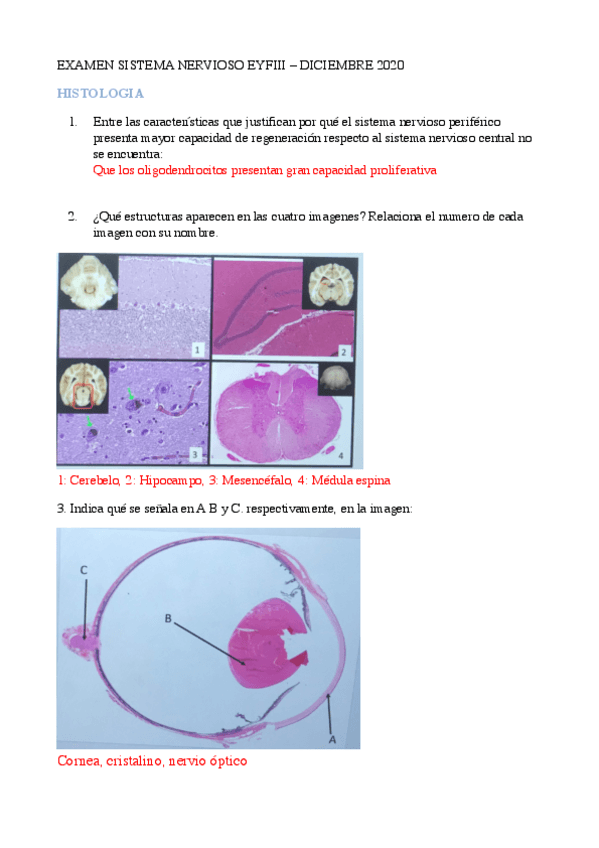 EXAMEN SISTEMA NERVIOSO EYFIII – DICIEMBRE 2020

HISTOLOGIA

1. Entre las características que justifican por qué el sistema nervioso periférico presenta mayor capacidad de regeneración respecto al sistema nervioso central no se encuentra:
Que los oligodendrocitos presentan gran capacidad proliferativa

2. ¿Qué estructuras aparecen en las cuatro imagenes? Relaciona el numero de cada imagen con su nombre.

1
2
3
4

1: Cerebelo, 2: Hipocampo, 3: Mesencéfalo, 4: Médula espina

3. Indica qué se señala en A B y C. respectivamente, en la imagen:

C
B
A

Cornea, cristalino, nervio óptico