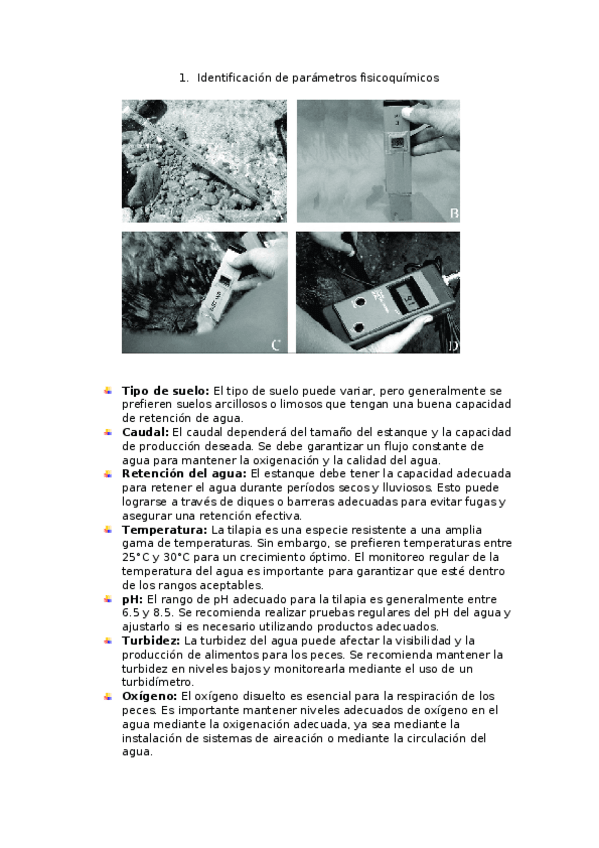 1. Identificación de parámetros fisicoquímicos

A

B

C

D

Tipo de suelo: El tipo de suelo puede variar, pero generalmente se prefieren suelos arcillosos o limosos que tengan una buena capacidad de retención de agua.

Caudal: El caudal dependerá del tamaño del estanque y la capacidad de producción deseada. Se debe garantizar un flujo constante de agua para mantener la oxigenación y la calidad del agua.

Retención del agua: El estanque debe tener la capacidad adecuada para retener el agua durante períodos secos y lluviosos. Esto puede lograrse a través de diques o barreras adecuadas para evitar fugas y asegurar una retención efectiva.

Temperatura: La tilapia es una especie resistente a una amplia gama de temperaturas. Sin embargo, se prefieren temperaturas entre 25°C y 30°C para un crecimiento óptimo. El monitoreo regular de la temperatura del agua es importante para garantizar que esté dentro de los rangos aceptables.

pH: El rango de pH adecuado para la tilapia es generalmente entre 6.5 y 8.5. Se recomienda realizar pruebas regulares del pH del agua y ajustarlo si es necesario utilizando productos adecuados.

Turbidez: La turbidez del agua puede afectar la visibilidad y la producción de alimentos para los peces. Se recomienda mantener la turbidez en niveles bajos y monitorearla mediante el uso de un turbidímetro.

Oxígeno: El oxígeno disuelto es esencial para la respiración de los peces. Es importante mantener niveles adecuados de oxígeno en el agua mediante la oxigenación adecuada, ya sea mediante la instalación de sistemas de aireación o mediante la circulación del agua.