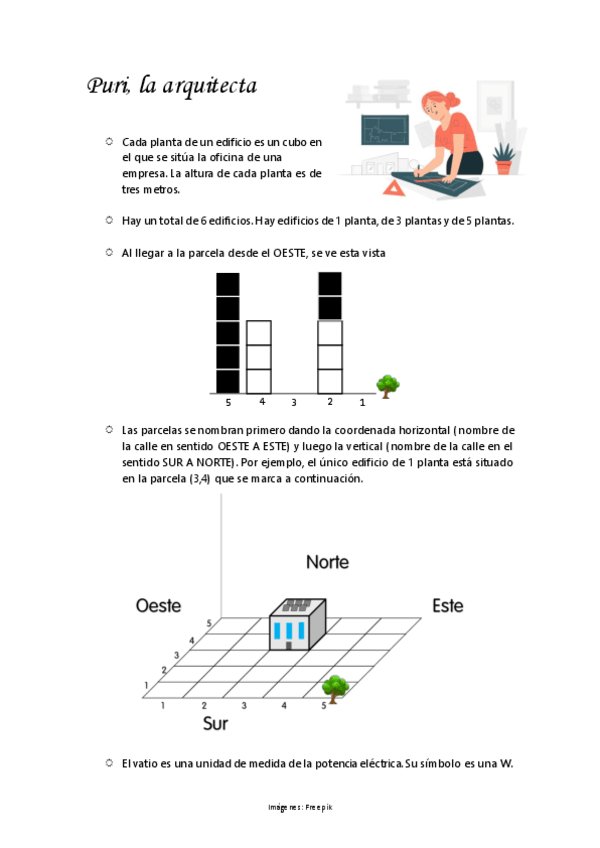 Puri, la arquitecta

Cada planta de un edificio es un cubo en el que se sitúa la oficina de una empresa. La altura de cada planta es de tres metros.

Hay un total de 6 edificios. Hay edificios de 1 planta, de 3 plantas y de 5 plantas.

Al llegar a la parcela desde el OESTE, se ve esta vista

5 4 3 2 1

Las parcelas se nombran primero dando la coordenada horizontal (nombre de la calle en sentido OESTE A ESTE) y luego la vertical (nombre de la calle en el sentido SUR A NORTE). Por ejemplo, el único edificio de 1 planta está situado en la parcela (3,4) que se marca a continuación.

Norte

Oeste

Este

5
4
3
2
1

1 2 3 4 5

Sur

El vatio es una unidad de medida de la potencia eléctrica. Su símbolo es una W.

Imágenes: Freepik