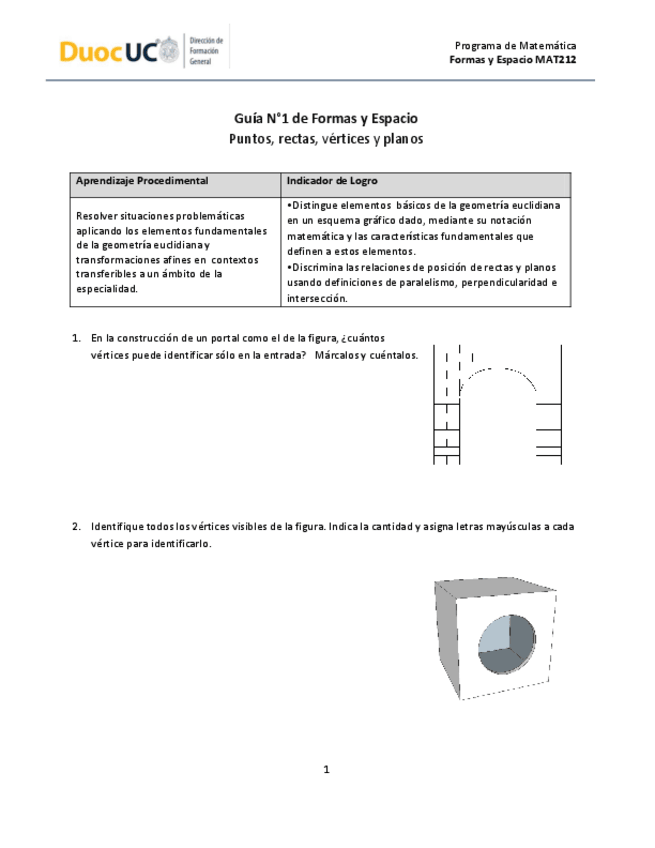 DuocUC Dirección de Formación General

Programa de Matemática
Formas y Espacio MAT212

Guía N°1 de Formas y Espacio
Puntos, rectas, vértices y planos

| Aprendizaje Procedimental | Indicador de Logro |
|---|---|
| Resolver situaciones problemáticas aplicando los elementos fundamentales de la geometría euclidiana y transformaciones afines en contextos transferibles a un ámbito de la especialidad. | •Distingue elementos básicos de la geometría euclidiana en un esquema gráfico dado, mediante su notación matemática y las características fundamentales que definen a estos elementos. •Discrimina las relaciones de posición de rectas y planos usando definiciones de paralelismo, perpendicularidad e intersección. |

1. En la construcción de un portal como el de la figura, ¿cuántos vértices puede identificar sólo en la entrada? Márcalos y cuéntalos.

2. Identifique todos los vértices visibles de la figura. Indica la cantidad y asigna letras mayúsculas a cada vértice para identificarlo.

1