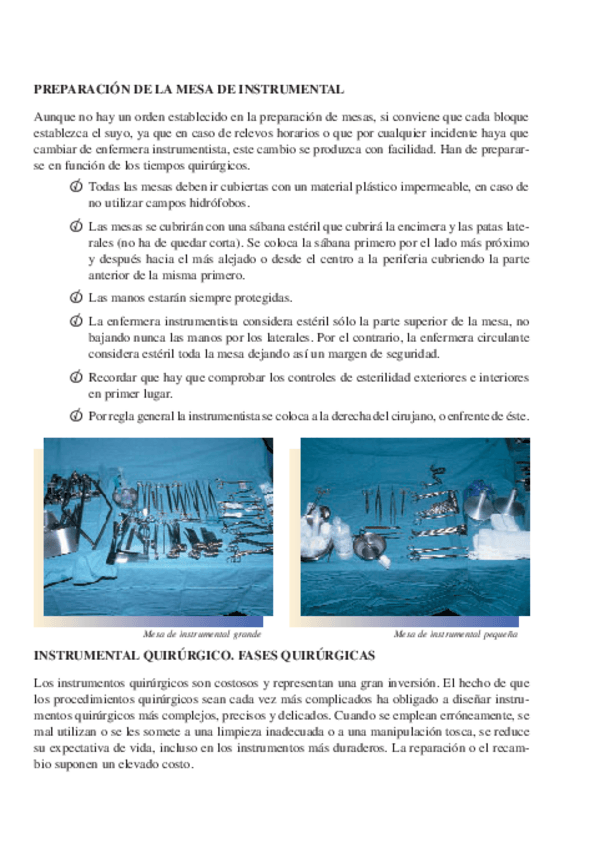 PREPARACIÓN DE LA MESA DE INSTRUMENTAL

Aunque no hay un orden establecido en la preparación de mesas, si conviene que cada bloque establezca el suyo, ya que en caso de relevos horarios o que por cualquier incidente haya que cambiar de enfermera instrumentista, este cambio se produzca con facilidad. Han de prepararse en función de los tiempos quirúrgicos.

Todas las mesas deben ir cubiertas con un material plástico impermeable, en caso de no utilizar campos hidrófobos.

Las mesas se cubrirán con una sábana estéril que cubrirá la encimera y las patas laterales (no ha de quedar corta). Se coloca la sábana primero por el lado más próximo y después hacia el más alejado o desde el centro a la periferia cubriendo la parte anterior de la misma primero.

Las manos estarán siempre protegidas.

La enfermera instrumentista considera estéril sólo la parte superior de la mesa, no bajando nunca las manos por los laterales. Por el contrario, la enfermera circulante considera estéril toda la mesa dejando así un margen de seguridad.

Recordar que hay que comprobar los controles de esterilidad exteriores e interiores en primer lugar.

Por regla general la instrumentista se coloca a la derecha del cirujano, o enfrente de éste.

Mesa de instrumental grande

Mesa de instrumental pequeña

INSTRUMENTAL QUIRÚRGICO. FASES QUIRÚRGICAS

Los instrumentos quirúrgicos son costosos y representan una gran inversión. El hecho de que los procedimientos quirúrgicos sean cada vez más complicados ha obligado a diseñar instrumentos quirúrgicos más complejos, precisos y delicados. Cuando se emplean erróneamente, se mal utilizan o se les somete a una limpieza inadecuada o a una manipulación tosca, se reduce su expectativa de vida, incluso en los instrumentos más duraderos. La reparación o el recambio suponen un elevado costo.