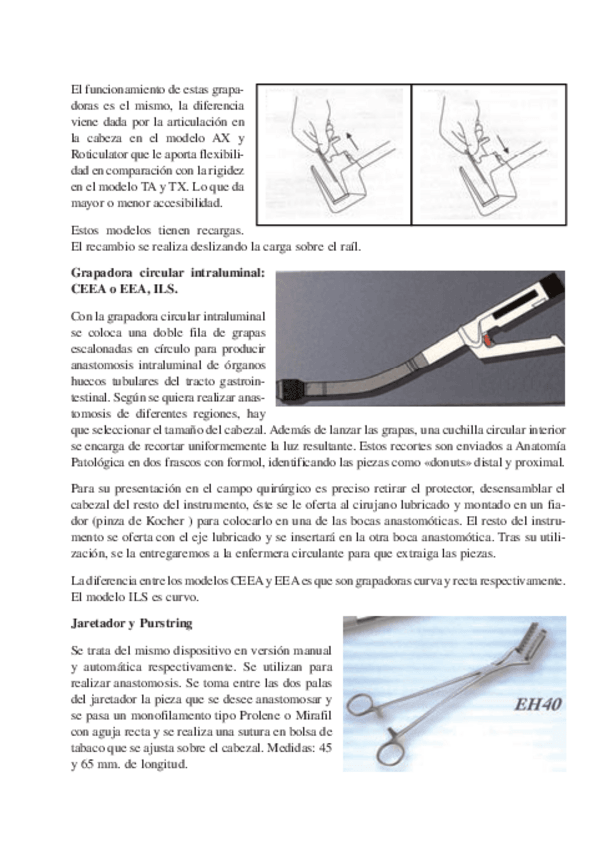 El funcionamiento de estas grapadoras es el mismo, la diferencia viene dada por la articulación en la cabeza en el modelo AX y Roticulator que le aporta flexibilidad en comparación con la rigidez en el modelo TA y TX. Lo que da mayor o menor accesibilidad.

Estos modelos tienen recargas. El recambio se realiza deslizando la carga sobre el raíl.

Grapadora circular intraluminal: CEEA o EEA, ILS.

Con la grapadora circular intraluminal se coloca una doble fila de grapas escalonadas en círculo para producir anastomosis intraluminal de órganos huecos tubulares del tracto gastrointestinal. Según se quiera realizar anastomosis de diferentes regiones, hay que seleccionar el tamaño del cabezal. Además de lanzar las grapas, una cuchilla circular interior se encarga de recortar uniformemente la luz resultante. Estos recortes son enviados a Anatomía Patológica en dos frascos con formol, identificando las piezas como «donuts» distal y proximal.

Para su presentación en el campo quirúrgico es preciso retirar el protector, desensamblar el cabezal del resto del instrumento, éste se le oferta al cirujano lubricado y montado en un fiador (pinza de Kocher ) para colocarlo en una de las bocas anastomóticas. El resto del instrumento se oferta con el eje lubricado y se insertará en la otra boca anastomótica. Tras su utilización, se la entregaremos a la enfermera circulante para que extraiga las piezas.

La diferencia entre los modelos CEEA y EEA es que son grapadoras curva y recta respectivamente. El modelo ILS es curvo.

Jaretador y Purstring

Se trata del mismo dispositivo en versión manual y automática respectivamente. Se utilizan para realizar anastomosis. Se toma entre las dos palas del jaretador la pieza que se desee anastomosar y se pasa un monofilamento tipo Prolene o Mirafil con aguja recta y se realiza una sutura en bolsa de tabaco que se ajusta sobre el cabezal. Medidas: 45 y 65 mm. de longitud.

EH40