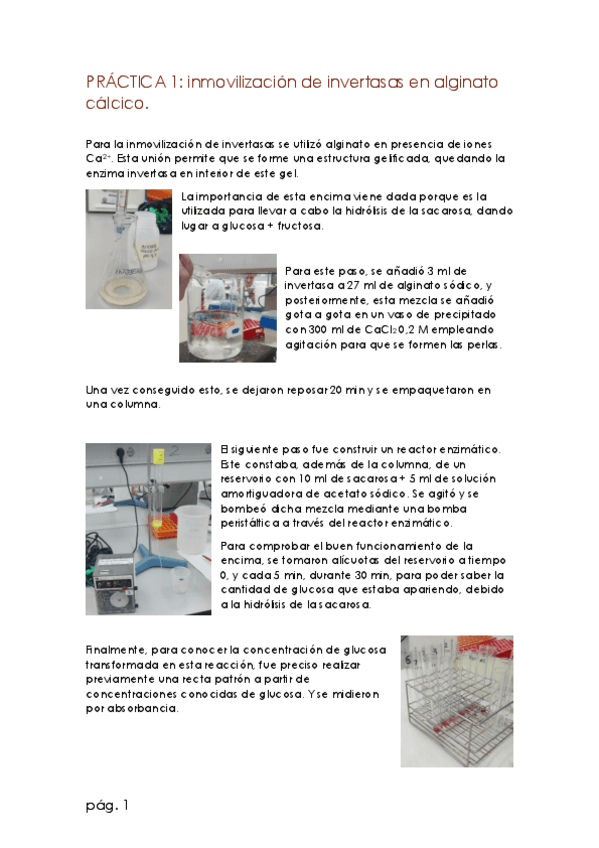 PRÁCTICA 1: inmovilización de invertasas en alginato cálcico.

Para la inmovilización de invertasas se utilizó alginato en presencia de iones $Ca^{2+}$. Esta unión permite que se forme una estructura gelificada, quedando la enzima invertasa en interior de este gel.

La importancia de esta encima viene dada porque es la utilizada para llevar a cabo la hidrólisis de la sacarosa, dando lugar a glucosa + fructosa.

Para este paso, se añadió 3 ml de invertasa a 27 ml de alginato sódico, y posteriormente, esta mezcla se añadió gota a gota en un vaso de precipitado con 300 ml de $CaCl_2$ 0,2 M empleando agitación para que se formen las perlas.

Una vez conseguido esto, se dejaron reposar 20 min y se empaquetaron en una columna.

El siguiente paso fue construir un reactor enzimático. Este constaba, además de la columna, de un reservorio con 10 ml de sacarosa + 5 ml de solución amortiguadora de acetato sódico. Se agitó y se bombeó dicha mezcla mediante una bomba peristáltica a través del reactor enzimático.

Para comprobar el buen funcionamiento de la encima, se tomaron alícuotas del reservorio a tiempo 0, y cada 5 min, durante 30 min, para poder saber la cantidad de glucosa que estaba apariendo, debido a la hidrólisis de la sacarosa.

Finalmente, para conocer la concentración de glucosa transformada en esta reacción, fue preciso realizar previamente una recta patrón a partir de concentraciones conocidas de glucosa. Y se midieron por absorbancia.

pág. 1