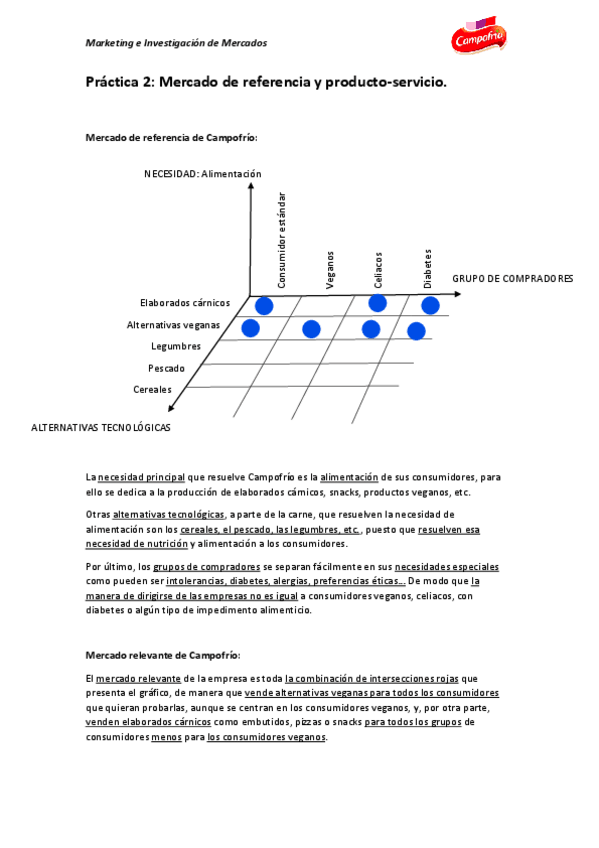 Marketing e Investigación de Mercados

Campofrío

Práctica 2: Mercado de referencia y producto-servicio.

Mercado de referencia de Campofrío:

NECESIDAD: Alimentación

Consumidor estándar

Veganos

Celiacos

Diabetes

GRUPO DE COMPRADORES

Elaborados cárnicos

Alternativas veganas

Legumbres

Pescado

Cereales

ALTERNATIVAS TECNOLÓGICAS

La necesidad principal que resuelve Campofrío es la alimentación de sus consumidores, para ello se dedica a la producción de elaborados cárnicos, snacks, productos veganos, etc.

Otras alternativas tecnológicas, a parte de la carne, que resuelven la necesidad de alimentación son los cereales, el pescado, las legumbres, etc., puesto que resuelven esa necesidad de nutrición y alimentación a los consumidores.

Por último, los grupos de compradores se separan fácilmente en sus necesidades especiales como pueden ser intolerancias, diabetes, alergias, preferencias éticas... De modo que la manera de dirigirse de las empresas no es igual a consumidores veganos, celiacos, con diabetes o algún tipo de impedimento alimenticio.

Mercado relevante de Campofrío:

El mercado relevante de la empresa es toda la combinación de intersecciones rojas que presenta el gráfico, de manera que vende alternativas veganas para todos los consumidores que quieran probarlas, aunque se centran en los consumidores veganos, y, por otra parte, venden elaborados cárnicos como embutidos, pizzas o snacks para todos los grupos de consumidores menos para los consumidores veganos.