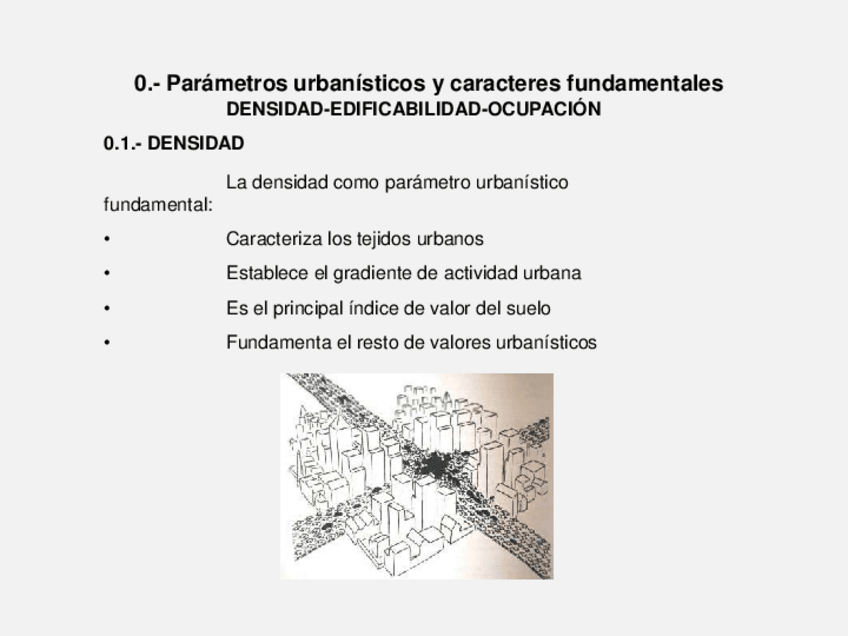 0.- Parámetros urbanísticos y caracteres fundamentales
DENSIDAD-EDIFICABILIDAD-OCUPACIÓN

0.1.- DENSIDAD

La densidad como parámetro urbanístico fundamental:

• Caracteriza los tejidos urbanos

• Establece el gradiente de actividad urbana

• Es el principal índice de valor del suelo

• Fundamenta el resto de valores urbanísticos