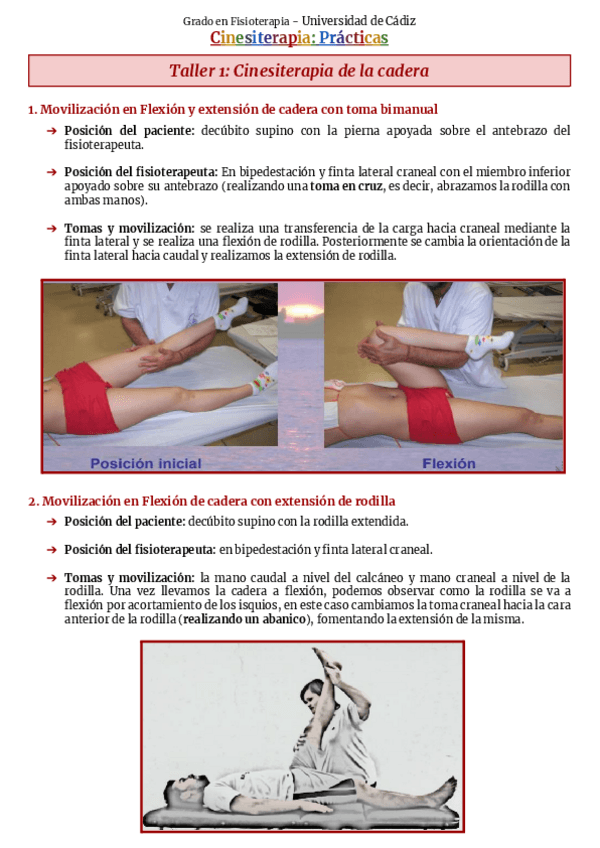 Grado en Fisioterapia – Universidad de Cádiz
Cinesiterapia: Prácticas

Taller 1: Cinesiterapia de la cadera

1. Movilización en Flexión y extensión de cadera con toma bimanual

➔ Posición del paciente: decúbito supino con la pierna apoyada sobre el antebrazo del fisioterapeuta.

➔ Posición del fisioterapeuta: En bipedestación y finta lateral craneal con el miembro inferior apoyado sobre su antebrazo (realizando una toma en cruz, es decir, abrazamos la rodilla con ambas manos).

➔ Tomas y movilización: se realiza una transferencia de la carga hacia craneal mediante la finta lateral y se realiza una flexión de rodilla. Posteriormente se cambia la orientación de la finta lateral hacia caudal y realizamos la extensión de rodilla.

Posición inicial
Flexión

2. Movilización en Flexión de cadera con extensión de rodilla

➔ Posición del paciente: decúbito supino con la rodilla extendida.

➔ Posición del fisioterapeuta: en bipedestación y finta lateral craneal.

➔ Tomas y movilización: la mano caudal a nivel del calcáneo y mano craneal a nivel de la rodilla. Una vez llevamos la cadera a flexión, podemos observar como la rodilla se va a flexión por acortamiento de los isquios, en este caso cambiamos la toma craneal hacia la cara anterior de la rodilla (realizando un abanico), fomentando la extensión de la misma.