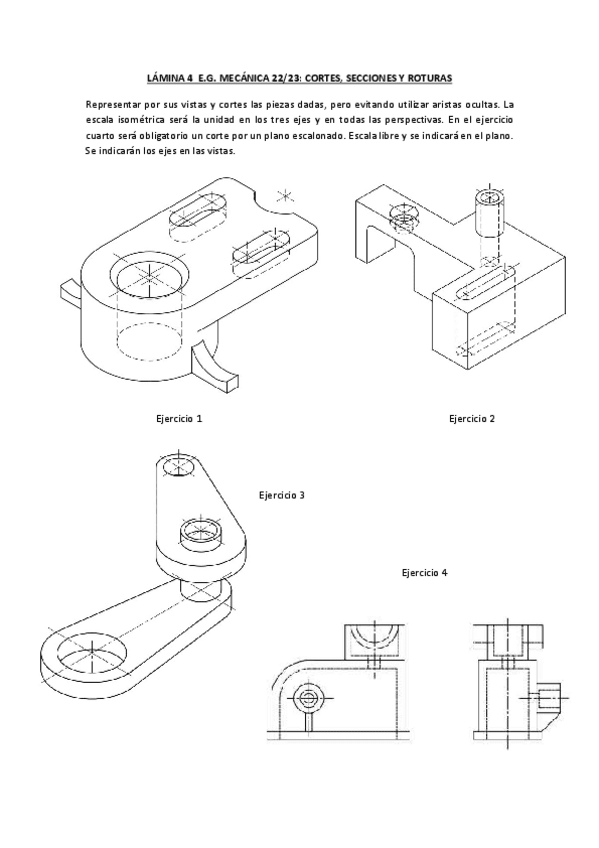 LÁMINA 4 E.G. MECÁNICA 22/23: CORTES, SECCIONES Y ROTURAS

Representar por sus vistas y cortes las piezas dadas, pero evitando utilizar aristas ocultas. La escala isométrica será la unidad en los tres ejes y en todas las perspectivas. En el ejercicio cuarto será obligatorio un corte por un plano escalonado. Escala libre y se indicará en el plano. Se indicarán los ejes en las vistas.

Ejercicio 1

Ejercicio 2

Ejercicio 3

Ejercicio 4