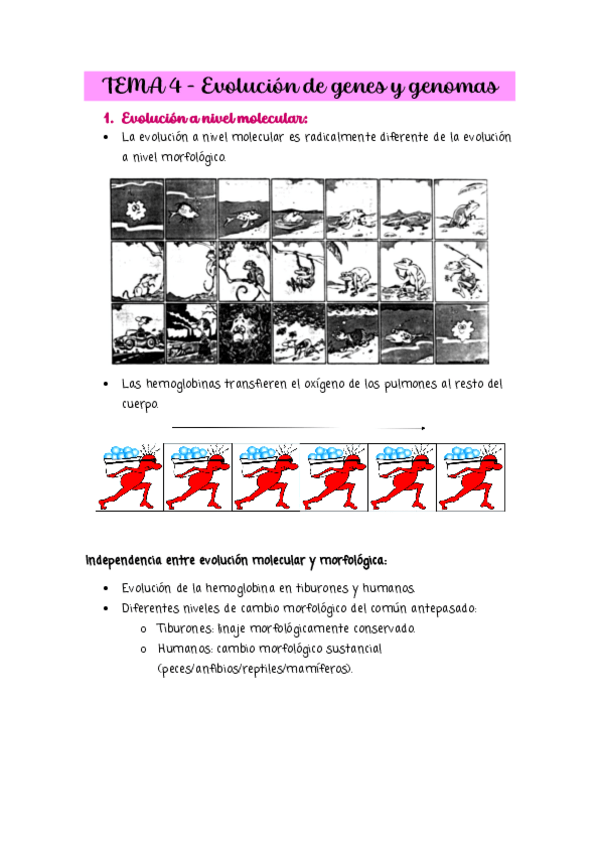 TEMA 4 - Evolución de genes y genomas

1. Evolución a nivel molecular:

• La evolución a nivel molecular es radicalmente diferente de la evolución a nivel morfológico.

• Las hemoglobinas transfieren el oxígeno de los pulmones al resto del cuerpo.

Independencia entre evolución molecular y morfológica:

• Evolución de la hemoglobina en tiburones y humanos.
• Diferentes niveles de cambio morfológico del común antepasado:
  o Tiburones: linaje morfológicamente conservado.
  o Humanos: cambio morfológico sustancial (peces/anfibios/reptiles/mamíferos).