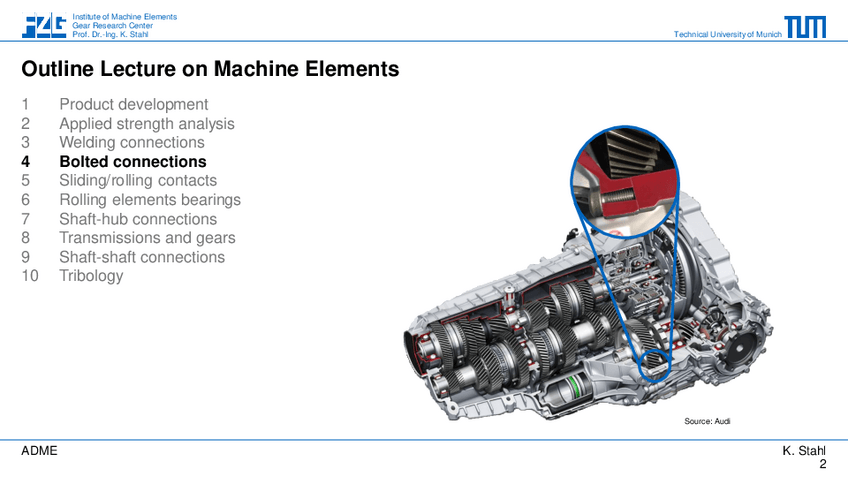 FZG
Institute of Machine Elements
Gear Research Center
Prof. Dr.-Ing. K. Stahl

Technical University of Munich TUM

Outline Lecture on Machine Elements

1 Product development
2 Applied strength analysis
3 Welding connections
4 Bolted connections
5 Sliding/rolling contacts
6 Rolling elements bearings
7 Shaft-hub connections
8 Transmissions and gears
9 Shaft-shaft connections
10 Tribology

Source: Audi

ADME

K. Stahl
2