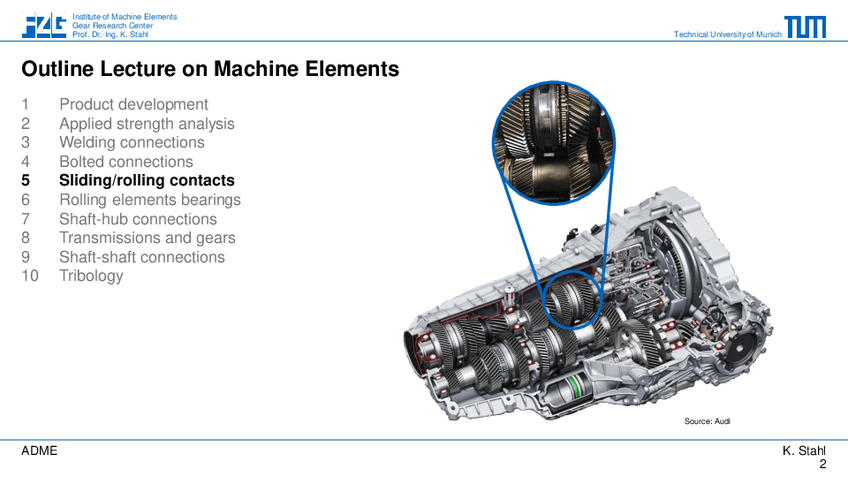 FZG
Institute of Machine Elements
Gear Research Center
Prof. Dr.-Ing. K. Stahl

Technical University of Munich TUM

Outline Lecture on Machine Elements

1 Product development
2 Applied strength analysis
3 Welding connections
4 Bolted connections
5 Sliding/rolling contacts
6 Rolling elements bearings
7 Shaft-hub connections
8 Transmissions and gears
9 Shaft-shaft connections
10 Tribology

Source: Audi

ADME

K. Stahl
2