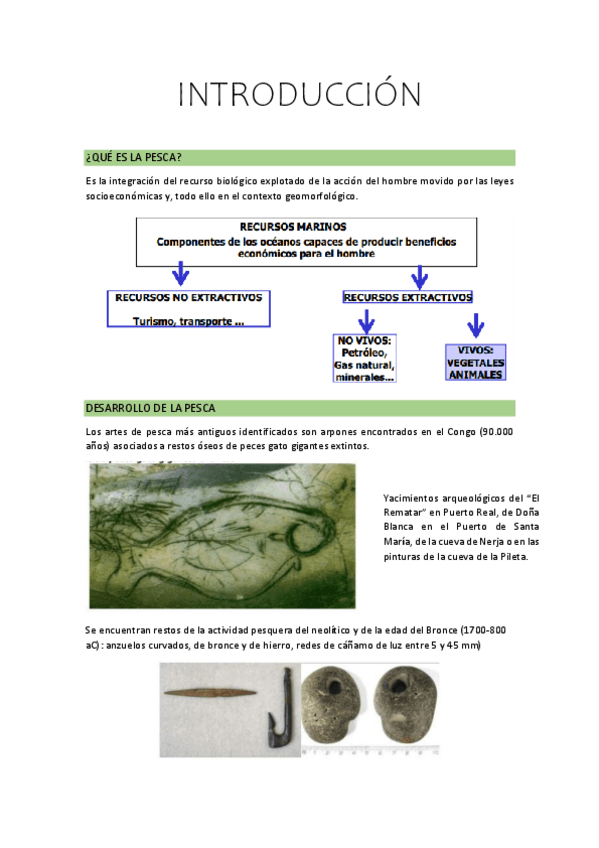 INTRODUCCIÓN

¿QUÉ ES LA PESCA?

Es la integración del recurso biológico explotado de la acción del hombre movido por las leyes socioeconómicas y, todo ello en el contexto geomorfológico.

RECURSOS MARINOS
Componentes de los océanos capaces de producir beneficios económicos para el hombre

RECURSOS NO EXTRACTIVOS
Turismo, transporte ...

RECURSOS EXTRACTIVOS

NO VIVOS:
Petróleo,
Gas natural,
minerales...

VIVOS:
VEGETALES
ANIMALES

DESARROLLO DE LA PESCA

Los artes de pesca más antiguos identificados son arpones encontrados en el Congo (90.000 años) asociados a restos óseos de peces gato gigantes extintos.

Yacimientos arqueológicos del "El Rematar" en Puerto Real, de Doña Blanca en el Puerto de Santa María, de la cueva de Nerja o en las pinturas de la cueva de la Pileta.

Se encuentran restos de la actividad pesquera del neolítico y de la edad del Bronce (1700-800 aC): anzuelos curvados, de bronce y de hierro, redes de cáñamo de luz entre 5 y 45 mm)