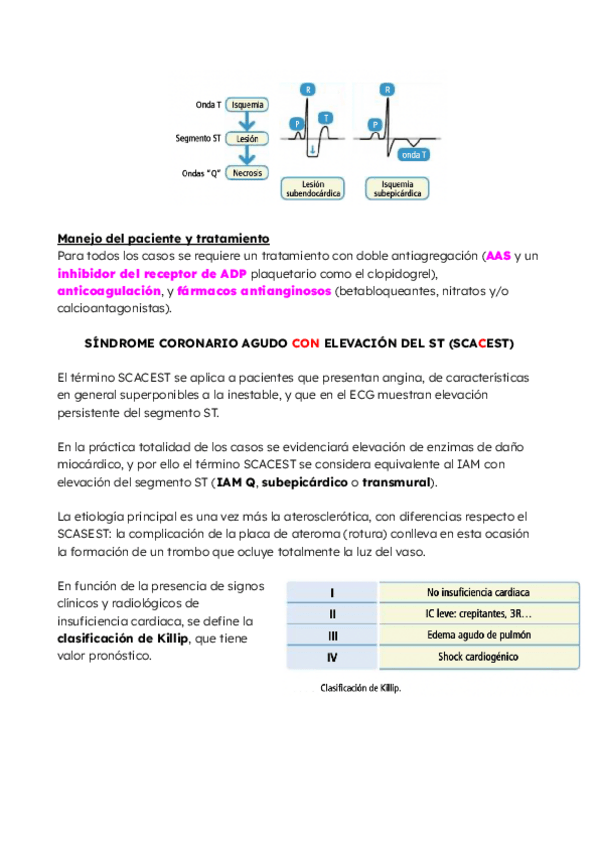 Onda T Isquemia

Segmento ST Lesión

Ondas "Q" Necrosis

R
P
T
Lesión subendocárdica

R
P
onda T
Isquemia subepicárdica

Manejo del paciente y tratamiento
Para todos los casos se requiere un tratamiento con doble antiagregación (AAS y un inhibidor del receptor de ADP plaquetario como el clopidogrel), anticoagulación, y fármacos antianginosos (betabloqueantes, nitratos y/o calcioantagonistas).

SÍNDROME CORONARIO AGUDO CON ELEVACIÓN DEL ST (SCACEST)

El término SCACEST se aplica a pacientes que presentan angina, de características en general superponibles a la inestable, y que en el ECG muestran elevación persistente del segmento ST.

En la práctica totalidad de los casos se evidenciará elevación de enzimas de daño miocárdico, y por ello el término SCACEST se considera equivalente al IAM con elevación del segmento ST (IAM Q, subepicárdico o transmural).

La etiología principal es una vez más la aterosclerótica, con diferencias respecto el SCASEST: la complicación de la placa de ateroma (rotura) conlleva en esta ocasión la formación de un trombo que ocluye totalmente la luz del vaso.

En función de la presencia de signos clínicos y radiológicos de insuficiencia cardiaca, se define la clasificación de Killip, que tiene valor pronóstico.

| I | No insuficiencia cardiaca |
|---|---|
| II | IC leve: crepitantes, 3R… |
| III | Edema agudo de pulmón |
| IV | Shock cardiogénico |

Clasificación de Killip.