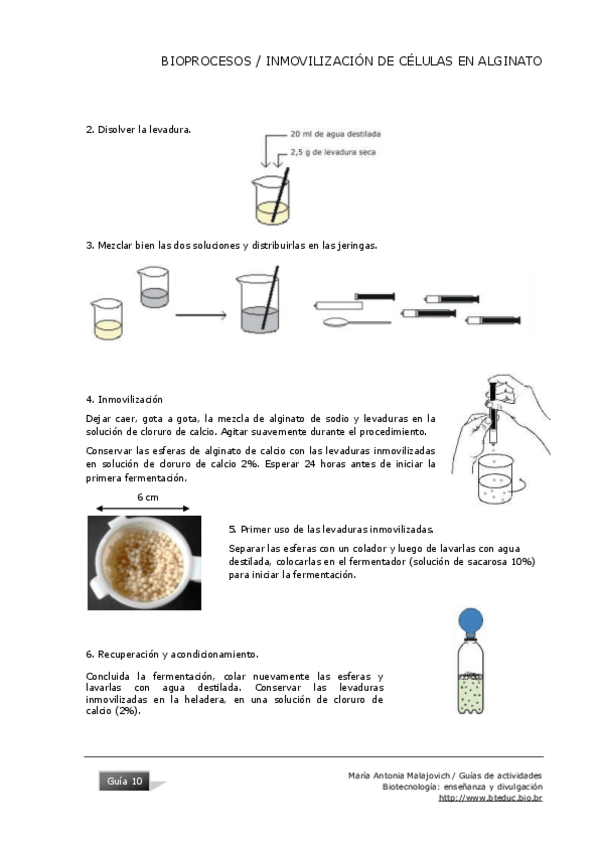 BIOPROCESOS / INMOVILIZACIÓN DE CÉLULAS EN ALGINATO

2. Disolver la levadura.

20 ml de agua destilada

2,5 g de levadura seca

3. Mezclar bien las dos soluciones y distribuirlas en las jeringas.

4. Inmovilización

Dejar caer, gota a gota, la mezcla de alginato de sodio y levaduras en la solución de cloruro de calcio. Agitar suavemente durante el procedimiento.

Conservar las esferas de alginato de calcio con las levaduras inmovilizadas en solución de cloruro de calcio 2%. Esperar 24 horas antes de iniciar la primera fermentación.

6 cm

5. Primer uso de las levaduras inmovilizadas.

Separar las esferas con un colador y luego de lavarlas con agua destilada, colocarlas en el fermentador (solución de sacarosa 10%) para iniciar la fermentación.

6. Recuperación y acondicionamiento.

Concluida la fermentación, colar nuevamente las esferas y lavarlas con agua destilada. Conservar las levaduras inmovilizadas en la heladera, en una solución de cloruro de calcio (2%).

Guía 10

María Antonia Malajovich / Guías de actividades
Biotecnología: enseñanza y divulgación
http://www.bteduc.bio.br