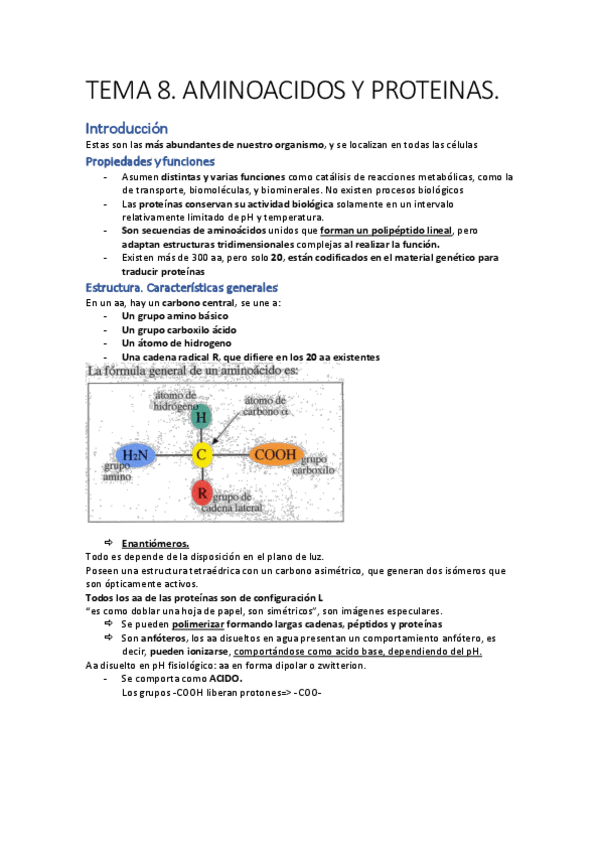 TEMA 8. AMINOACIDOS Y PROTEINAS.

Introducción

Estas son las más abundantes de nuestro organismo, y se localizan en todas las células

Propiedades y funciones

- Asumen distintas y varias funciones como catálisis de reacciones metabólicas, como la de transporte, biomoléculas, y biominerales. No existen procesos biológicos
- Las proteínas conservan su actividad biológica solamente en un intervalo relativamente limitado de pH y temperatura.
- Son secuencias de aminoácidos unidos que forman un polipéptido lineal, pero adaptan estructuras tridimensionales complejas al realizar la función.
- Existen más de 300 aa, pero solo 20, están codificados en el material genético para traducir proteínas

Estructura. Características generales

En un aa, hay un carbono central, se une a:
- Un grupo amino básico
- Un grupo carboxilo ácido
- Un átomo de hidrogeno
- Una cadena radical R, que difiere en los 20 aa existentes

La fórmula general de un aminoácido es:

átomo de hidrógeno
H
átomo de carbono α
$H_2N$
grupo amino
C
COOH
grupo carboxilo
R
grupo de cadena lateral

⇨ Enantiómeros.
Todo es depende de la disposición en el plano de luz.
Poseen una estructura tetraédrica con un carbono asimétrico, que generan dos isómeros que son ópticamente activos.
Todos los aa de las proteínas son de configuración L
"es como doblar una hoja de papel, son simétricos", son imágenes especulares.
⇨ Se pueden polimerizar formando largas cadenas, péptidos y proteínas
⇨ Son anfóteros, los aa disueltos en agua presentan un comportamiento anfótero, es decir, pueden ionizarse, comportándose como acido base, dependiendo del pH.
Aa disuelto en pH fisiológico: aa en forma dipolar o zwitterion.
- Se comporta como ACIDO.
Los grupos -COOH liberan protones=> -COO-