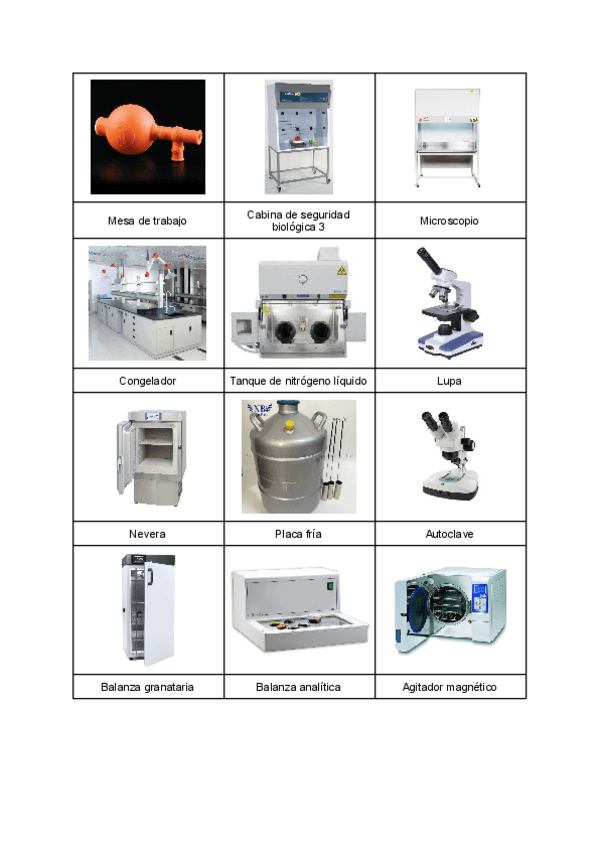 | | | |
|---|---|---|
| Mesa de trabajo | Cabina de seguridad biológica 3 | Microscopio |
| Congelador | Tanque de nitrógeno líquido | Lupa |
| Nevera | Placa fría | Autoclave |
| Balanza granataria | Balanza analítica | Agitador magnético |