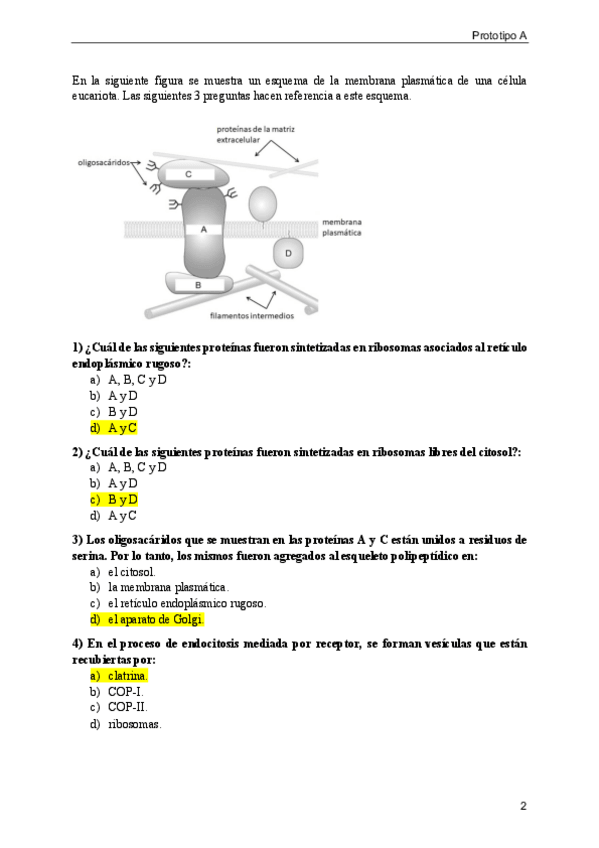 Prototipo A

En la siguiente figura se muestra un esquema de la membrana plasmática de una célula eucariota. Las siguientes 3 preguntas hacen referencia a este esquema.

proteínas de la matriz extracelular
oligosacáridos
C
A
membrana plasmática
D
B
filamentos intermedios

1) ¿Cuál de las siguientes proteínas fueron sintetizadas en ribosomas asociados al retículo endoplásmico rugoso?:
a) A, B, C y D
b) A y D
c) B y D
d) A y C

2) ¿Cuál de las siguientes proteínas fueron sintetizadas en ribosomas libres del citosol?:
a) A, B, C y D
b) A y D
c) B y D
d) A y C

3) Los oligosacáridos que se muestran en las proteínas A y C están unidos a residuos de serina. Por lo tanto, los mismos fueron agregados al esqueleto polipeptídico en:
a) el citosol.
b) la membrana plasmática.
c) el retículo endoplásmico rugoso.
d) el aparato de Golgi.

4) En el proceso de endocitosis mediada por receptor, se forman vesículas que están recubiertas por:
a) clatrina.
b) COP-I.
c) COP-II.
d) ribosomas.

2