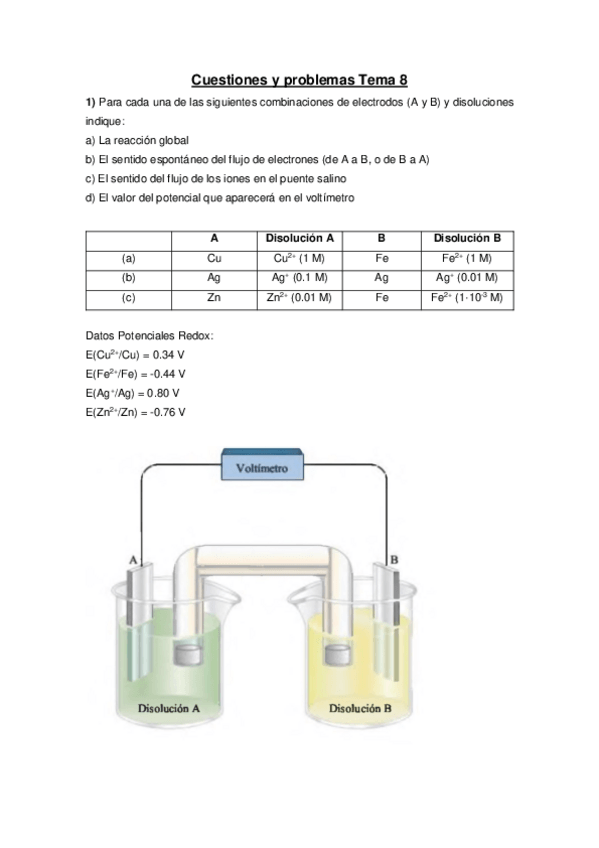 Cuestiones y problemas Tema 8

1) Para cada una de las siguientes combinaciones de electrodos (A y B) y disoluciones indique:

a) La reacción global
b) El sentido espontáneo del flujo de electrones (de A a B, o de B a A)
c) El sentido del flujo de los iones en el puente salino
d) El valor del potencial que aparecerá en el voltímetro

| | A | Disolución A | B | Disolución B |
|---|---|---|---|---|
| (a) | Cu | $Cu^{2+}$ (1 M) | Fe | $Fe^{2+}$ (1 M) |
| (b) | Ag | $Ag^{+}$ (0.1 M) | Ag | $Ag^{+}$ (0.01 M) |
| (c) | Zn | $Zn^{2+}$ (0.01 M) | Fe | $Fe^{2+}$ ($1 \cdot 10^{-3}$ M) |

Datos Potenciales Redox:
E($Cu^{2+}$/Cu) = 0.34 V
E($Fe^{2+}$/Fe) = -0.44 V
E($Ag^{+}$/Ag) = 0.80 V
E($Zn^{2+}$/Zn) = -0.76 V

Voltímetro
A
B
Disolución A
Disolución B