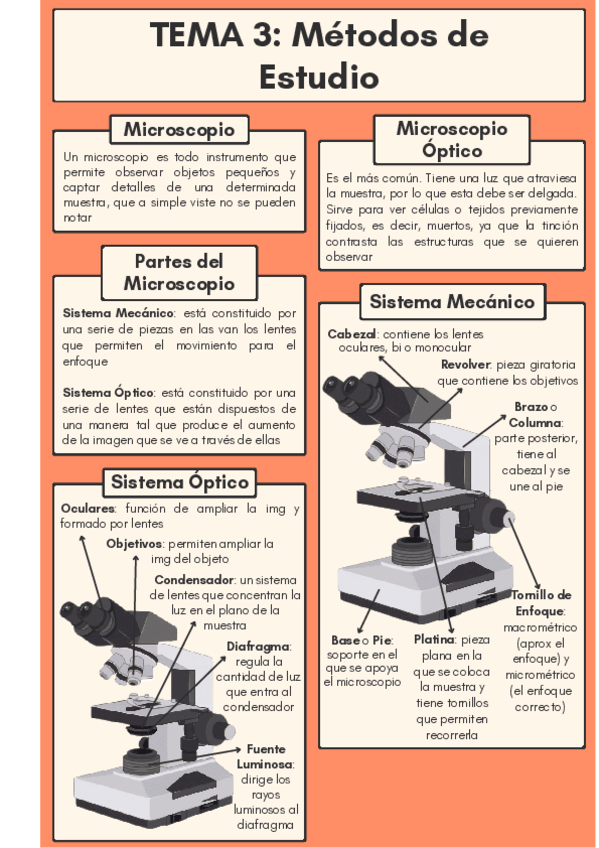 TEMA 3: Métodos de Estudio

Microscopio

Un microscopio es todo instrumento que permite observar objetos pequeños y captar detalles de una determinada muestra, que a simple viste no se pueden notar

Partes del Microscopio

Sistema Mecánico: está constituido por una serie de piezas en las van los lentes que permiten el movimiento para el enfoque

Sistema Óptico: está constituido por una serie de lentes que están dispuestos de una manera tal que produce el aumento de la imagen que se ve a través de ellas

Sistema Óptico

Oculares: función de ampliar la img y formado por lentes

Objetivos: permiten ampliar la img del objeto

Condensador: un sistema de lentes que concentran la luz en el plano de la muestra

Diafragma: regula la cantidad de luz que entra al condensador

Fuente Luminosa: dirige los rayos luminosos al diafragma

Microscopio Óptico

Es el más común. Tiene una luz que atraviesa la muestra, por lo que esta debe ser delgada. Sirve para ver células o tejidos previamente fijados, es decir, muertos, ya que la tinción contrasta las estructuras que se quieren observar

Sistema Mecánico

Cabezal: contiene los lentes oculares, bi o monocular

Revolver: pieza giratoria que contiene los objetivos

Brazo o Columna: parte posterior, tiene al cabezal y se une al pie

Tornillo de Enfoque: macrométrico (aprox el enfoque) y micrométrico (el enfoque correcto)

Base o Pie: soporte en el que se apoya el microscopio

Platina: pieza plana en la que se coloca la muestra y tiene tornillos que permiten recorrerla