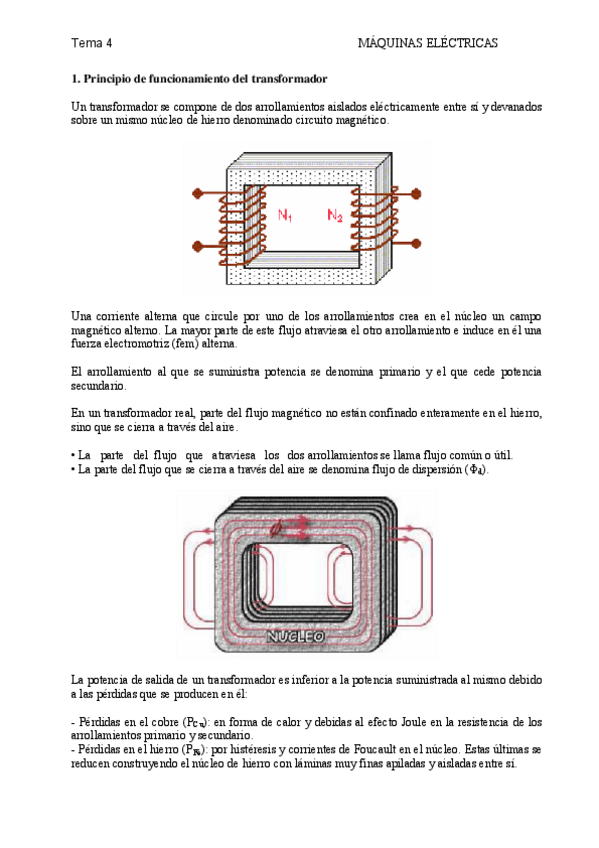 Tema 4 MÁQUINAS ELÉCTRICAS

1. Principio de funcionamiento del transformador

Un transformador se compone de dos arrollamientos aislados eléctricamente entre sí y devanados sobre un mismo núcleo de hierro denominado circuito magnético.

$N_1$ $N_2$

Una corriente alterna que circule por uno de los arrollamientos crea en el núcleo un campo magnético alterno. La mayor parte de este flujo atraviesa el otro arrollamiento e induce en él una fuerza electromotriz (fem) alterna.

El arrollamiento al que se suministra potencia se denomina primario y el que cede potencia secundario.

En un transformador real, parte del flujo magnético no están confinado enteramente en el hierro, sino que se cierra a través del aire.

• La parte del flujo que atraviesa los dos arrollamientos se llama flujo común o útil.
• La parte del flujo que se cierra a través del aire se denomina flujo de dispersión ($\Phi_d$).

$\phi$

NUCLEO

La potencia de salida de un transformador es inferior a la potencia suministrada al mismo debido a las pérdidas que se producen en él:

- Pérdidas en el cobre ($P_{Cu}$): en forma de calor y debidas al efecto Joule en la resistencia de los arrollamientos primario y secundario.
- Pérdidas en el hierro ($P_{Fe}$): por histéresis y corrientes de Foucault en el núcleo. Estas últimas se reducen construyendo el núcleo de hierro con láminas muy finas apiladas y aisladas entre sí.