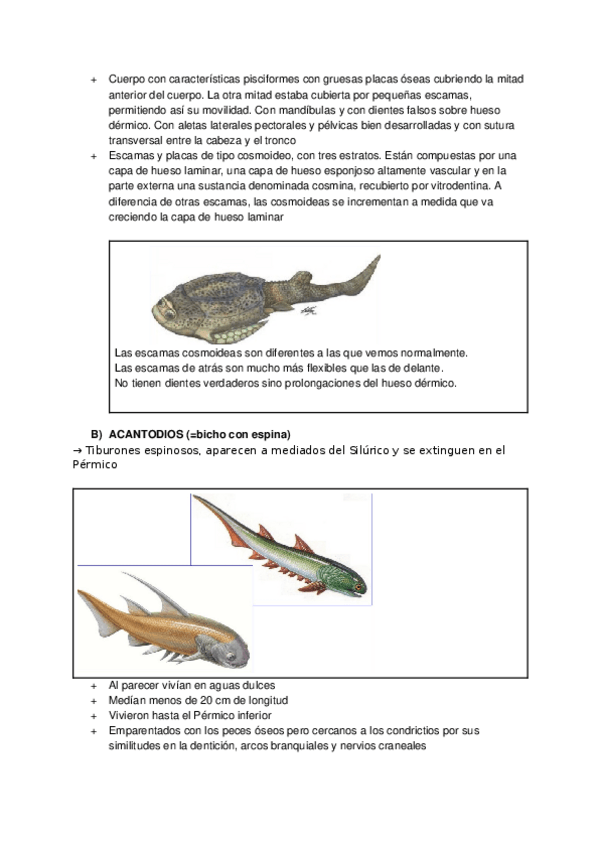 + Cuerpo con características pisciformes con gruesas placas óseas cubriendo la mitad anterior del cuerpo. La otra mitad estaba cubierta por pequeñas escamas, permitiendo así su movilidad. Con mandíbulas y con dientes falsos sobre hueso dérmico. Con aletas laterales pectorales y pélvicas bien desarrolladas y con sutura transversal entre la cabeza y el tronco
+ Escamas y placas de tipo cosmoideo, con tres estratos. Están compuestas por una capa de hueso laminar, una capa de hueso esponjoso altamente vascular y en la parte externa una sustancia denominada cosmina, recubierto por vitrodentina. A diferencia de otras escamas, las cosmoideas se incrementan a medida que va creciendo la capa de hueso laminar

Las escamas cosmoideas son diferentes a las que vemos normalmente.
Las escamas de atrás son mucho más flexibles que las de delante.
No tienen dientes verdaderos sino prolongaciones del hueso dérmico.

B) ACANTODIOS (=bicho con espina)
→ Tiburones espinosos, aparecen a mediados del Silúrico y se extinguen en el Pérmico

+ Al parecer vivían en aguas dulces
+ Medían menos de 20 cm de longitud
+ Vivieron hasta el Pérmico inferior
+ Emparentados con los peces óseos pero cercanos a los condrictios por sus similitudes en la dentición, arcos branquiales y nervios craneales