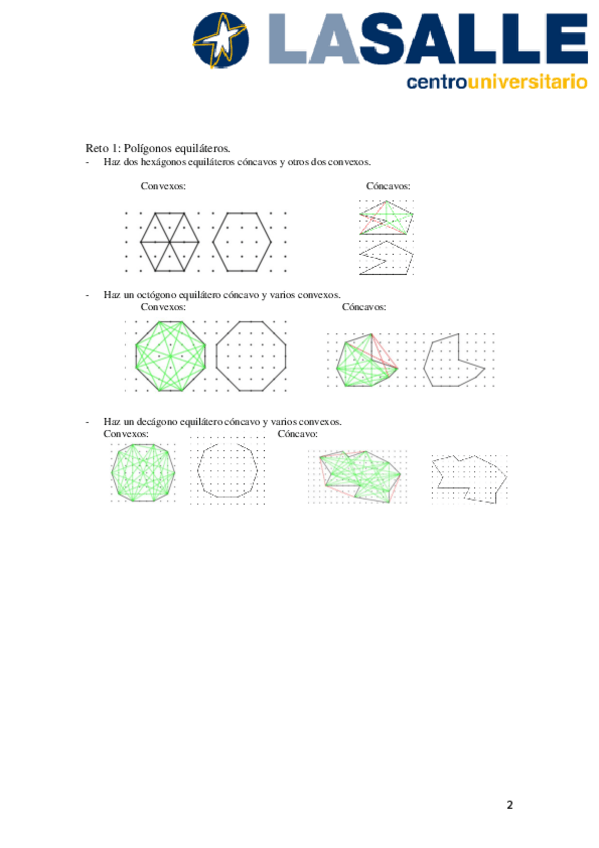 LASALLE
centrouniversitario

Reto 1: Polígonos equiláteros.

- Haz dos hexágonos equiláteros cóncavos y otros dos convexos.

Convexos:

Cóncavos:

- Haz un octógono equilátero cóncavo y varios convexos.

Convexos:

Cóncavos:

- Haz un decágono equilátero cóncavo y varios convexos.

Convexos:

Cóncavo:

2