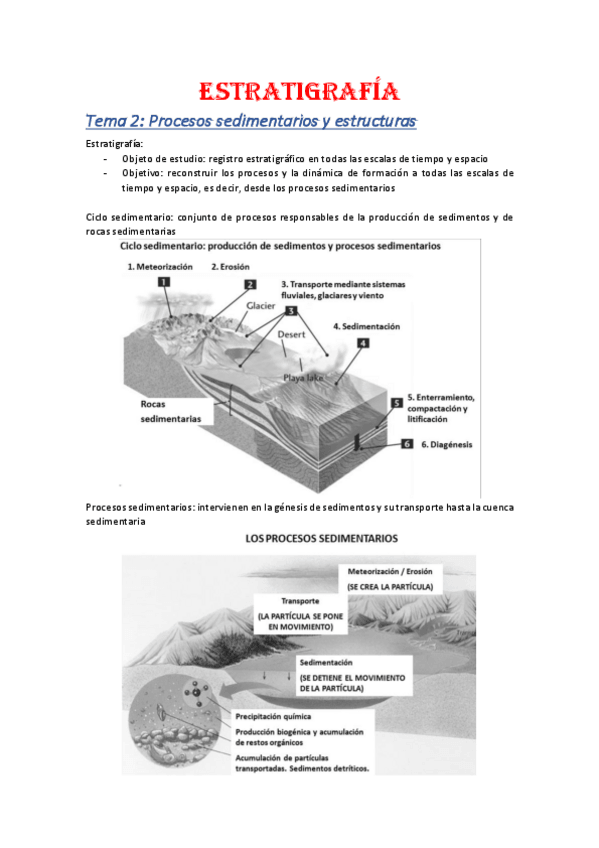 ESTRATIGRAFÍA

Tema 2: Procesos sedimentarios y estructuras

Estratigrafía:
- Objeto de estudio: registro estratigráfico en todas las escalas de tiempo y espacio
- Objetivo: reconstruir los procesos y la dinámica de formación a todas las escalas de tiempo y espacio, es decir, desde los procesos sedimentarios

Ciclo sedimentario: conjunto de procesos responsables de la producción de sedimentos y de rocas sedimentarias

Ciclo sedimentario: producción de sedimentos y procesos sedimentarios

1. Meteorización
2. Erosión
3. Transporte mediante sistemas fluviales, glaciares y viento
4. Sedimentación
5. Enterramiento, compactación y litificación
6. Diagénesis

1
2
3
4
5
6
Glacier
Desert
Playa lake
Rocas sedimentarias

Procesos sedimentarios: intervienen en la génesis de sedimentos y su transporte hasta la cuenca sedimentaria

LOS PROCESOS SEDIMENTARIOS

Meteorización / Erosión
(SE CREA LA PARTÍCULA)

Transporte
(LA PARTÍCULA SE PONE EN MOVIMIENTO)

Sedimentación
(SE DETIENE EL MOVIMIENTO DE LA PARTÍCULA)

Precipitación química
Producción biogénica y acumulación de restos orgánicos
Acumulación de partículas transportadas. Sedimentos detríticos.