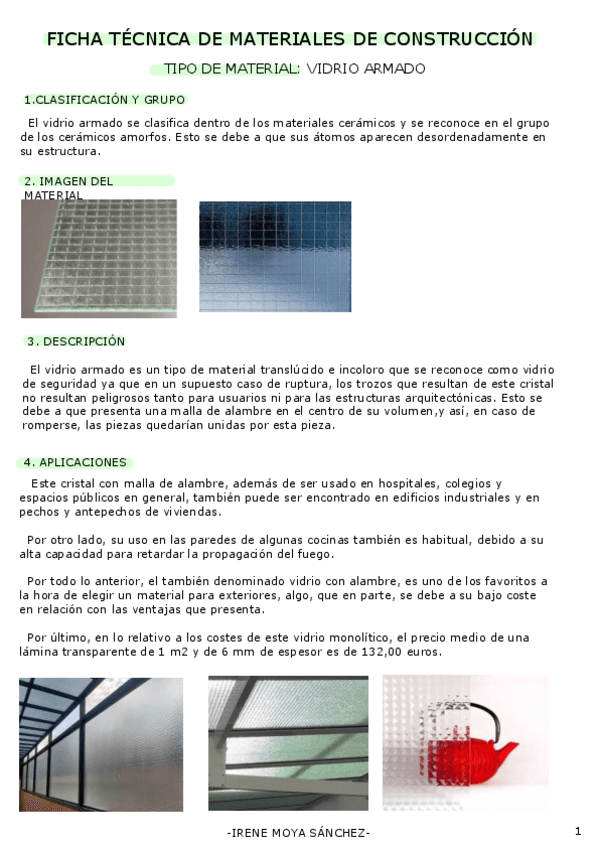 FICHA TÉCNICA DE MATERIALES DE CONSTRUCCIÓN

TIPO DE MATERIAL: VIDRIO ARMADO

1.CLASIFICACIÓN Y GRUPO

El vidrio armado se clasifica dentro de los materiales cerámicos y se reconoce en el grupo de los cerámicos amorfos. Esto se debe a que sus átomos aparecen desordenadamente en su estructura.

2. IMAGEN DEL MATERIAL

3. DESCRIPCIÓN

El vidrio armado es un tipo de material translúcido e incoloro que se reconoce como vidrio de seguridad ya que en un supuesto caso de ruptura, los trozos que resultan de este cristal no resultan peligrosos tanto para usuarios ni para las estructuras arquitectónicas. Esto se debe a que presenta una malla de alambre en el centro de su volumen,y así, en caso de romperse, las piezas quedarían unidas por esta pieza.

4. APLICACIONES

Este cristal con malla de alambre, además de ser usado en hospitales, colegios y espacios públicos en general, también puede ser encontrado en edificios industriales y en pechos y antepechos de viviendas.

Por otro lado, su uso en las paredes de algunas cocinas también es habitual, debido a su alta capacidad para retardar la propagación del fuego.

Por todo lo anterior, el también denominado vidrio con alambre, es uno de los favoritos a la hora de elegir un material para exteriores, algo, que en parte, se debe a su bajo coste en relación con las ventajas que presenta.

Por último, en lo relativo a los costes de este vidrio monolítico, el precio medio de una lámina transparente de 1 m2 y de 6 mm de espesor es de 132,00 euros.

-IRENE MOYA SÁNCHEZ-

1