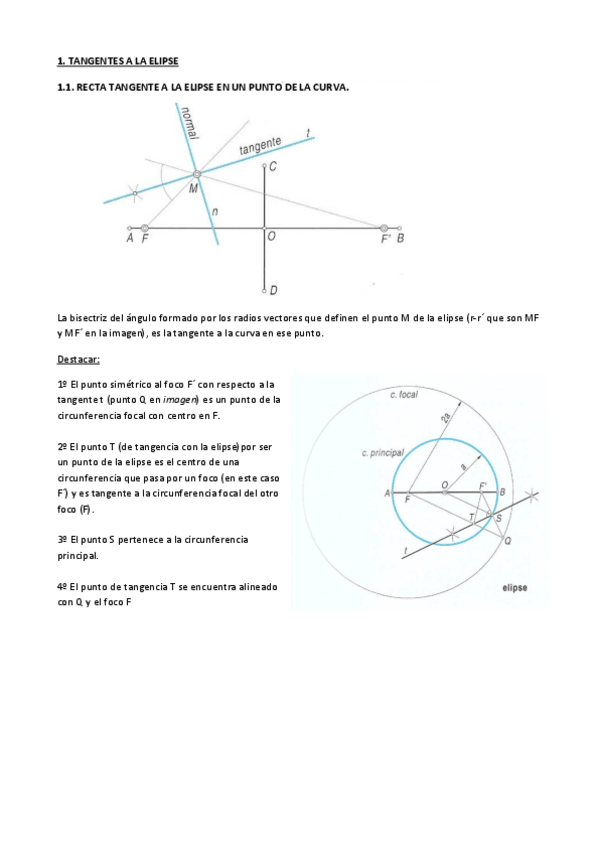 1. TANGENTES A LA ELIPSE

1.1. RECTA TANGENTE A LA ELIPSE EN UN PUNTO DE LA CURVA.

normal
tangente
t
C
M
n
A F
O
F' B
D

La bisectriz del ángulo formado por los radios vectores que definen el punto M de la elipse (r-r´ que son MF y MF´ en la imagen), es la tangente a la curva en ese punto.

Destacar:

1º El punto simétrico al foco F´ con respecto a la tangente t (punto Q en imagen) es un punto de la circunferencia focal con centro en F.

2º El punto T (de tangencia con la elipse) por ser un punto de la elipse es el centro de una circunferencia que pasa por un foco (en este caso F´) y es tangente a la circunferencia focal del otro foco (F).

3º El punto S pertenece a la circunferencia principal.

4º El punto de tangencia T se encuentra alineado con Q y el foco F

c. focal
2a
c. principal
a
O
F'
A
F
B
T
S
Q
t
elipse