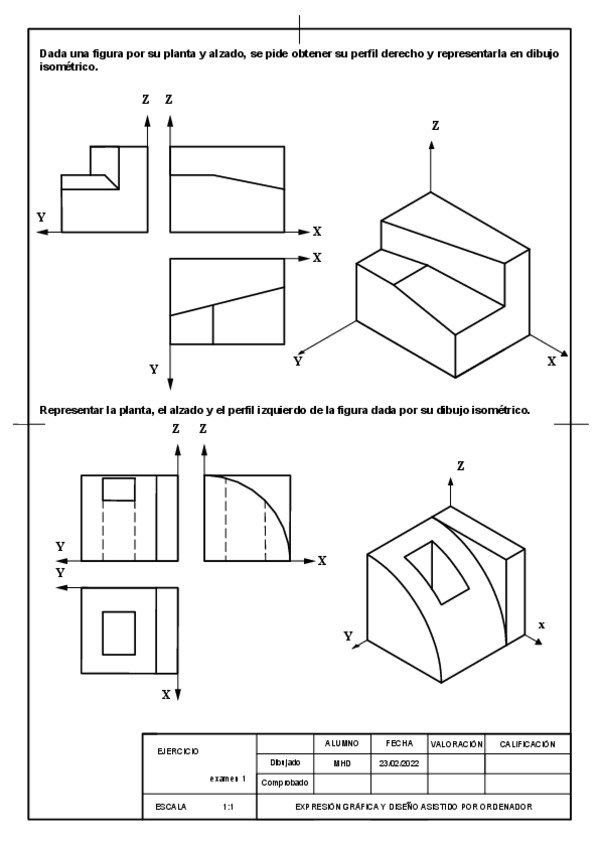 Dada una figura por su planta y alzado, se pide obtener su perfil derecho y representarla en dibujo isométrico.

Z Z

Y

X

X

Y

Z

Y

X

Representar la planta, el alzado y el perfil izquierdo de la figura dada por su dibujo isométrico.

Z Z

Y

X

Y

X

Z

Y

x

| EJERCICIO | | ALUMNO | FECHA | VALORACIÓN | CALIFICACIÓN |
|---|---|---|---|---|---|
| | Dibujado | MHD | 23/02/2022 | | |
| examen 1 | Comprobado | | | | |
| ESCALA 1:1 | EXPRESIÓN GRÁFICA Y DISEÑO ASISTIDO POR ORDENADOR | | | | |