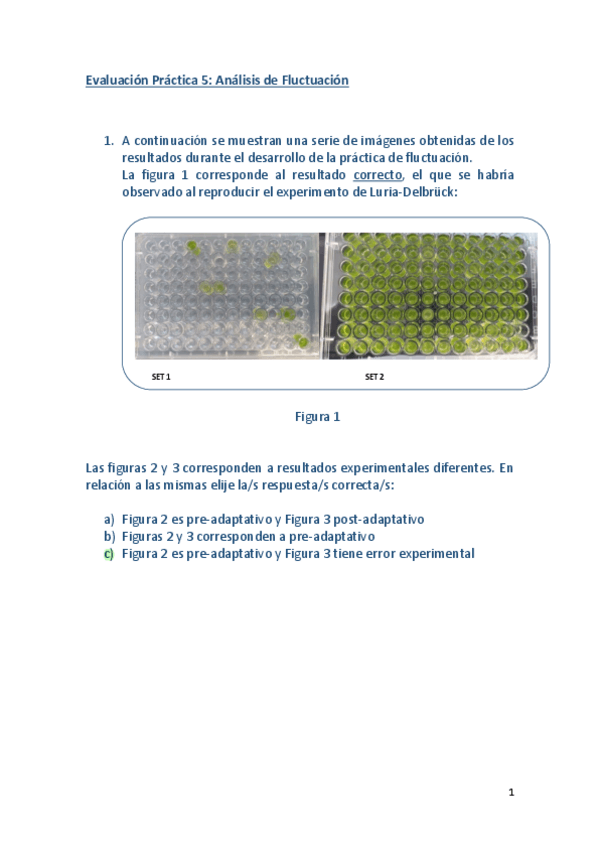 Evaluación Práctica 5: Análisis de Fluctuación

1. A continuación se muestran una serie de imágenes obtenidas de los resultados durante el desarrollo de la práctica de fluctuación. La figura 1 corresponde al resultado correcto, el que se habría observado al reproducir el experimento de Luria-Delbrück:

SET 1

SET 2

Figura 1

Las figuras 2 y 3 corresponden a resultados experimentales diferentes. En relación a las mismas elije la/s respuesta/s correcta/s:

a) Figura 2 es pre-adaptativo y Figura 3 post-adaptativo
b) Figuras 2 y 3 corresponden a pre-adaptativo
c) Figura 2 es pre-adaptativo y Figura 3 tiene error experimental

1