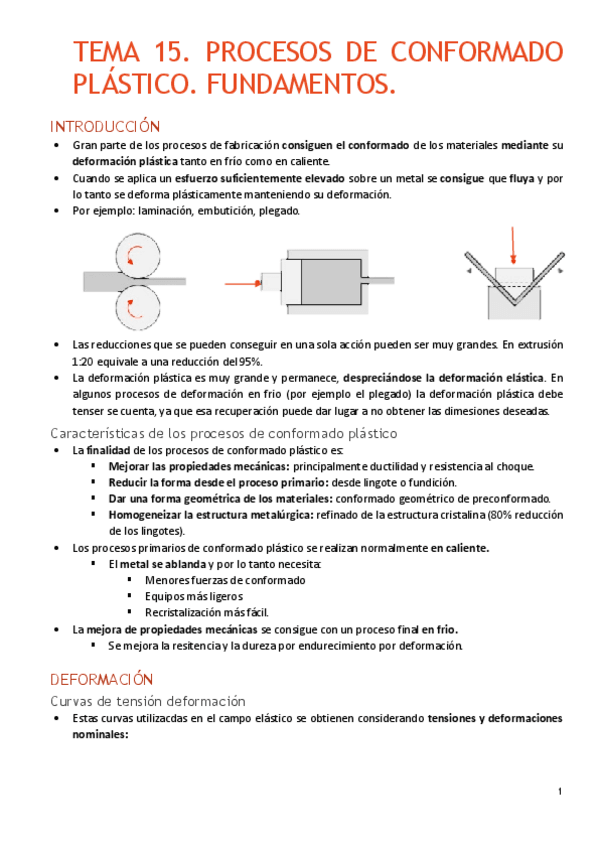 TEMA 15. PROCESOS DE CONFORMADO PLÁSTICO. FUNDAMENTOS.

INTRODUCCIÓN

• Gran parte de los procesos de fabricación consiguen el conformado de los materiales mediante su deformación plástica tanto en frío como en caliente.
• Cuando se aplica un esfuerzo suficientemente elevado sobre un metal se consigue que fluya y por lo tanto se deforma plásticamente manteniendo su deformación.
• Por ejemplo: laminación, embutición, plegado.

• Las reducciones que se pueden conseguir en una sola acción pueden ser muy grandes. En extrusión 1:20 equivale a una reducción del 95%.
• La deformación plástica es muy grande y permanece, despreciándose la deformación elástica. En algunos procesos de deformación en frio (por ejemplo el plegado) la deformación plástica debe tenser se cuenta, ya que esa recuperación puede dar lugar a no obtener las dimesiones deseadas.

Características de los procesos de conformado plástico

• La finalidad de los procesos de conformado plástico es:
▪ Mejorar las propiedades mecánicas: principalmente ductilidad y resistencia al choque.
▪ Reducir la forma desde el proceso primario: desde lingote o fundición.
▪ Dar una forma geométrica de los materiales: conformado geométrico de preconformado.
▪ Homogeneizar la estructura metalúrgica: refinado de la estructura cristalina (80% reducción de los lingotes).
• Los procesos primarios de conformado plástico se realizan normalmente en caliente.
▪ El metal se ablanda y por lo tanto necesita:
▪ Menores fuerzas de conformado
▪ Equipos más ligeros
▪ Recristalización más fácil.
• La mejora de propiedades mecánicas se consigue con un proceso final en frio.
▪ Se mejora la resitencia y la dureza por endurecimiento por deformación.

DEFORMACIÓN

Curvas de tensión deformación

• Estas curvas utilizacdas en el campo elástico se obtienen considerando tensiones y deformaciones nominales:

1