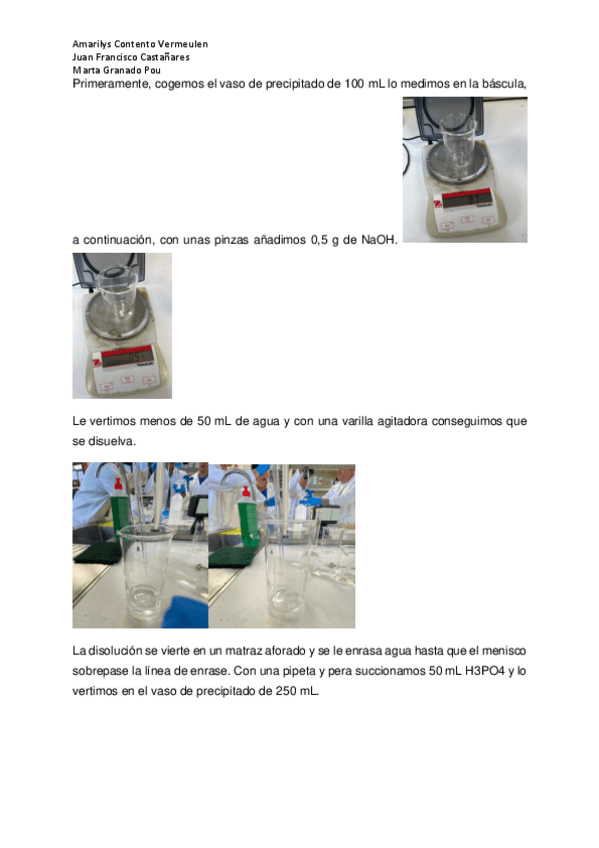 Amarilys Contento Vermeulen
Juan Francisco Castañares
Marta Granado Pou
Primeramente, cogemos el vaso de precipitado de 100 mL lo medimos en la báscula,

a continuación, con unas pinzas añadimos 0,5 g de NaOH.

Le vertimos menos de 50 mL de agua y con una varilla agitadora conseguimos que se disuelva.

La disolución se vierte en un matraz aforado y se le enrasa agua hasta que el menisco sobrepase la línea de enrase. Con una pipeta y pera succionamos 50 mL H3PO4 y lo vertimos en el vaso de precipitado de 250 mL.